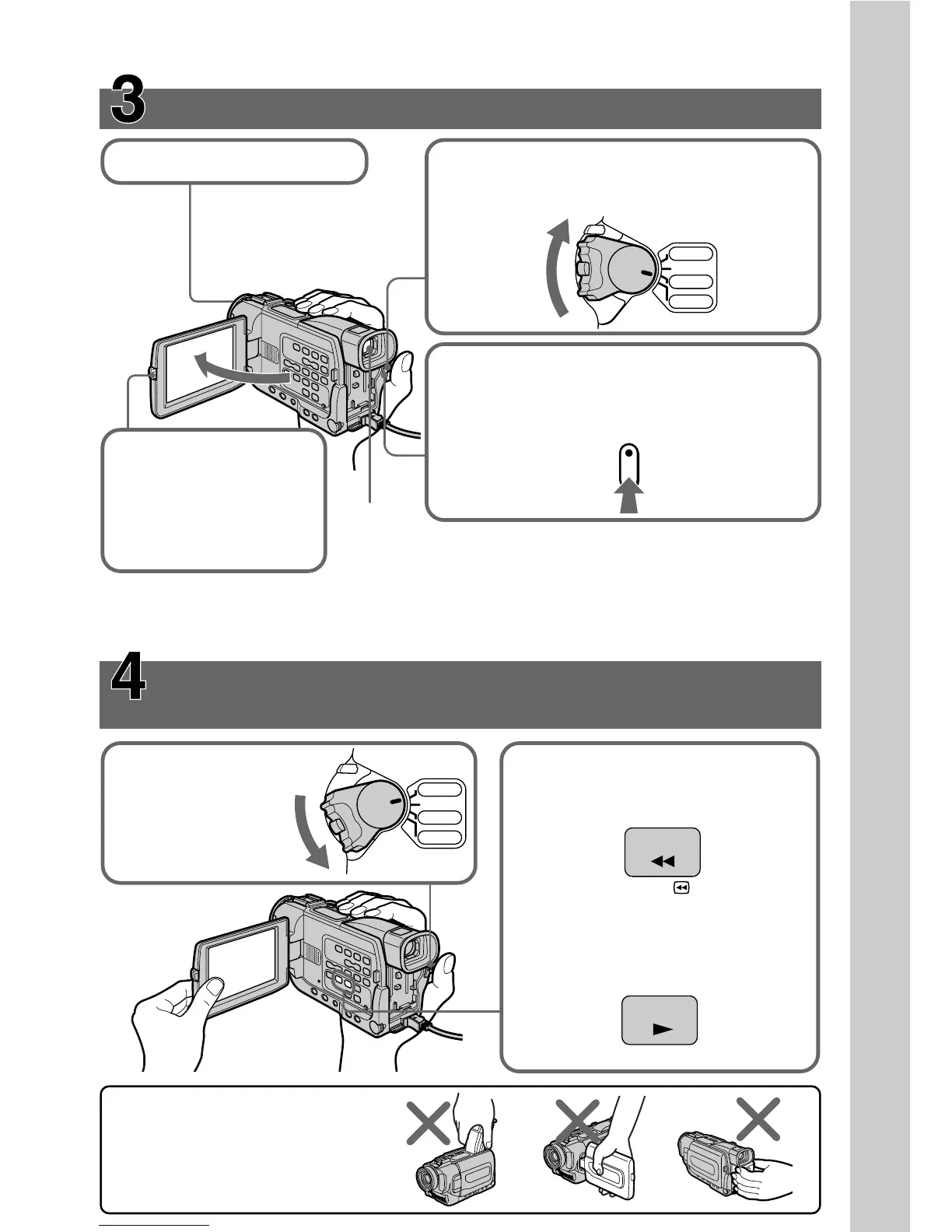 3

4