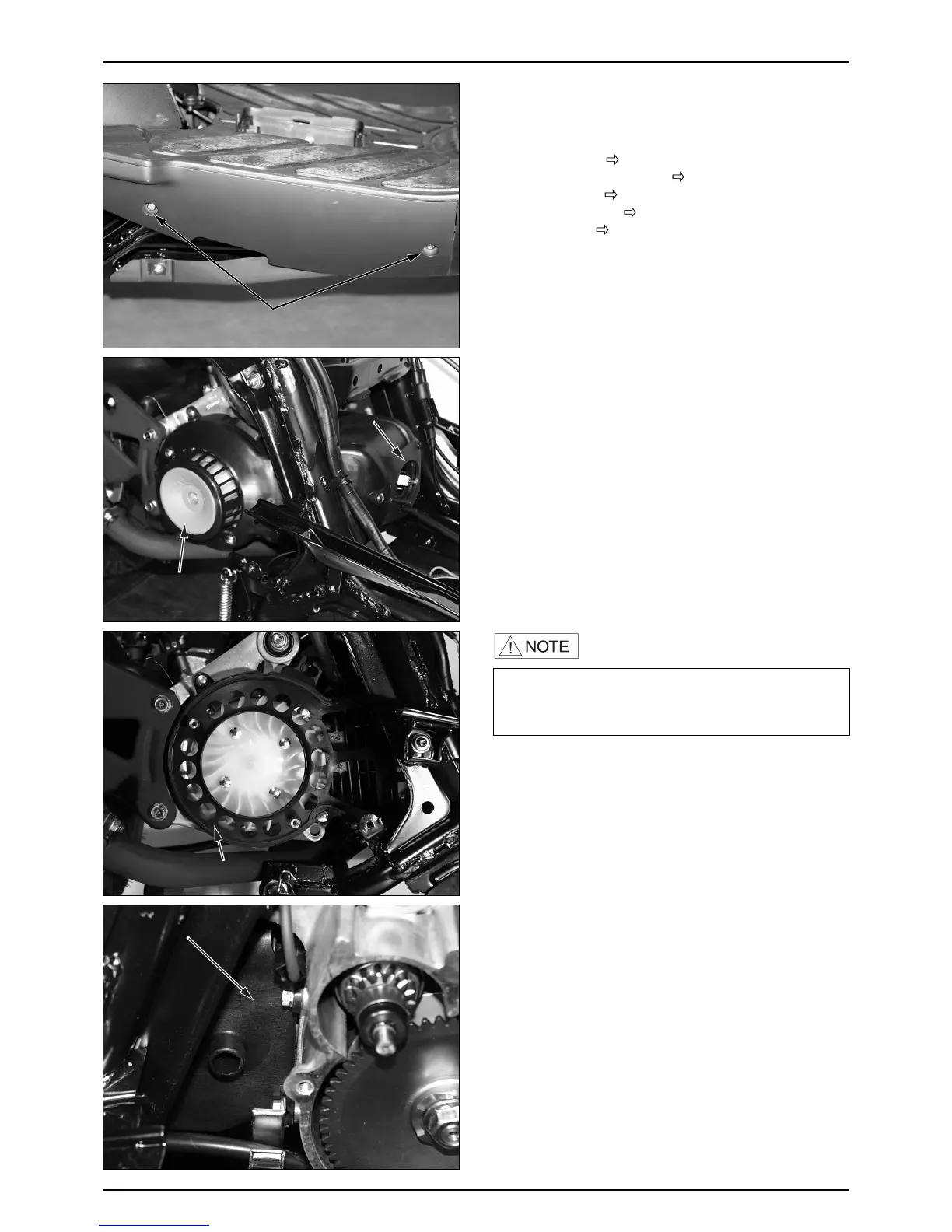 NOTE