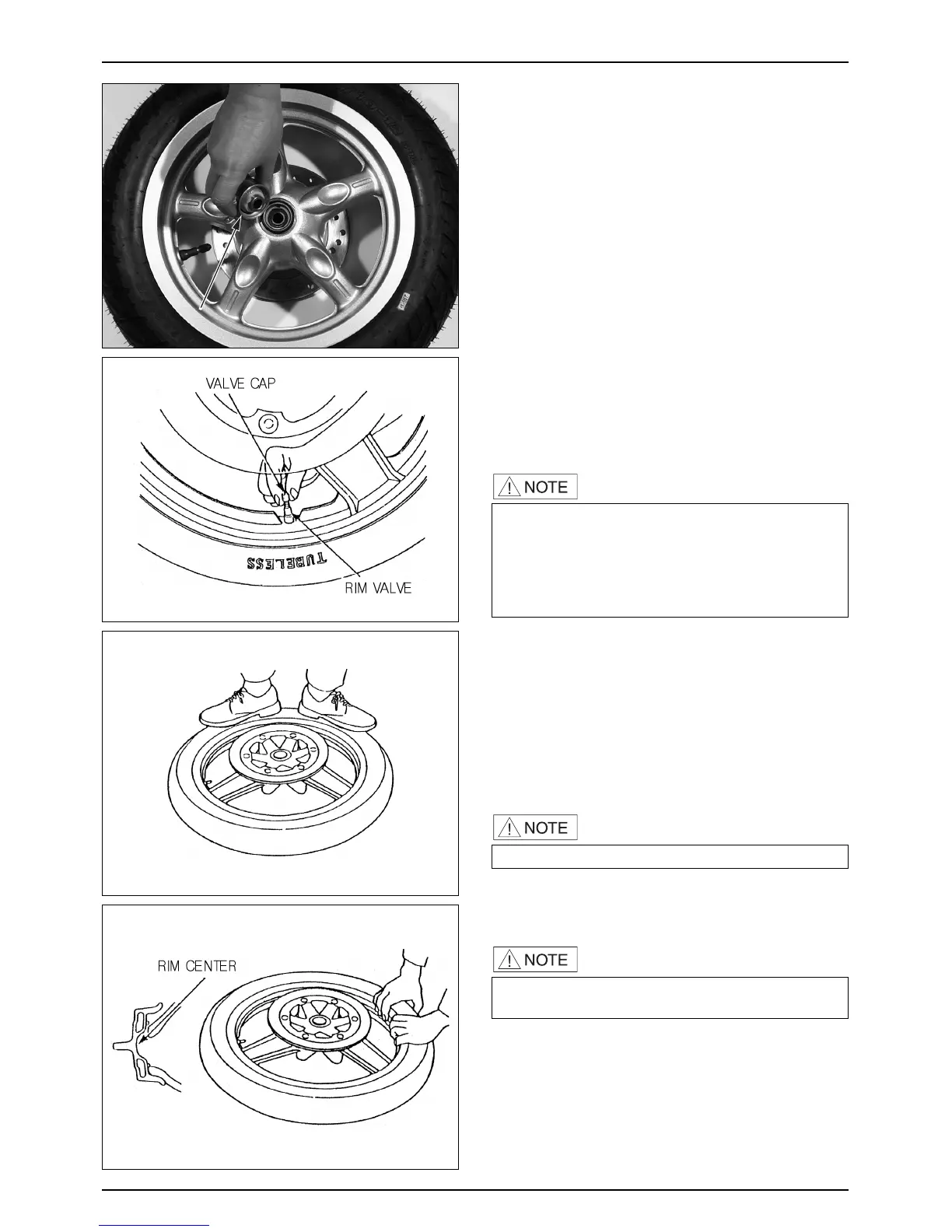 VALVE CAP

TUBELESS

RIM VALVE

NOTE

NOTE

RIM CENTER

NOTE