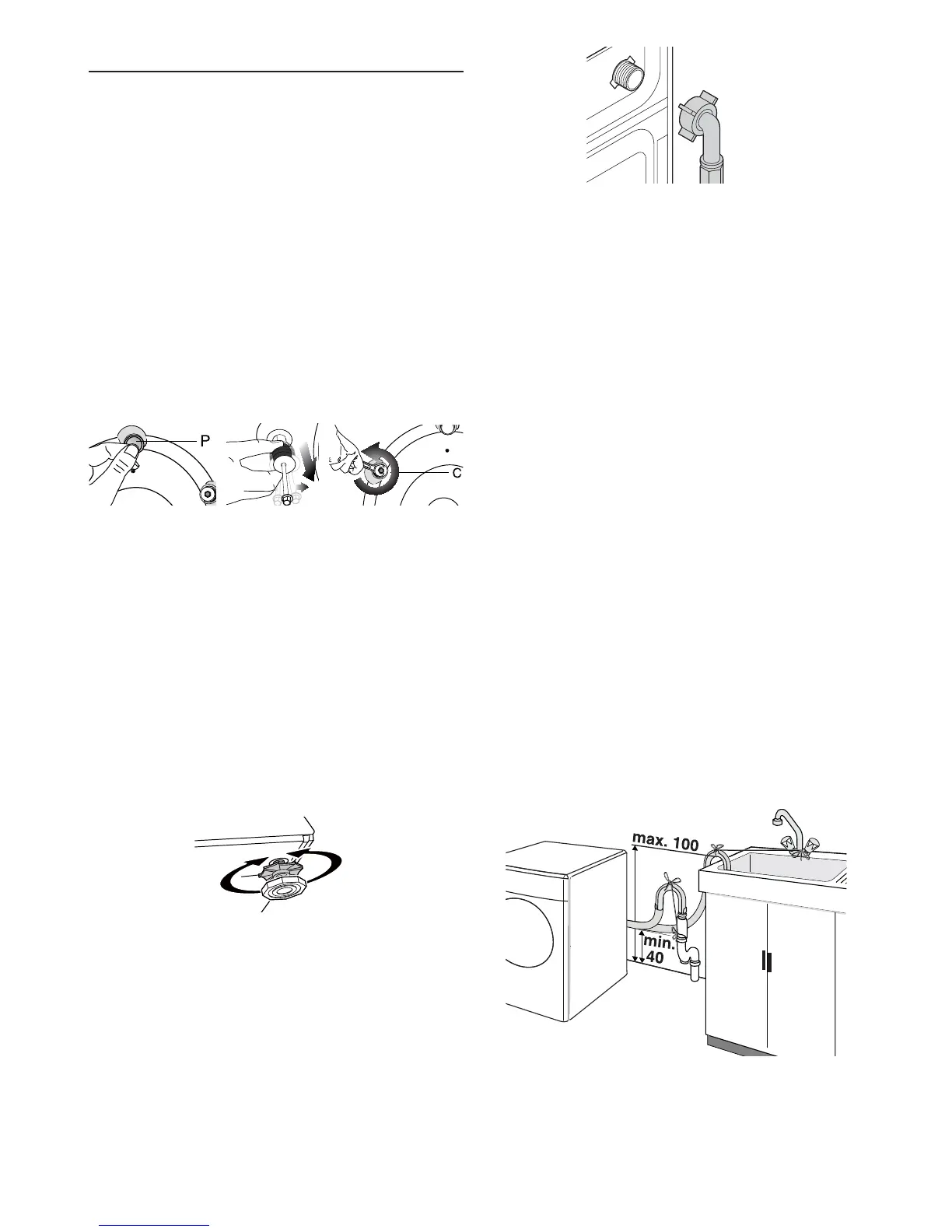 P

C

max. 100

min.
40