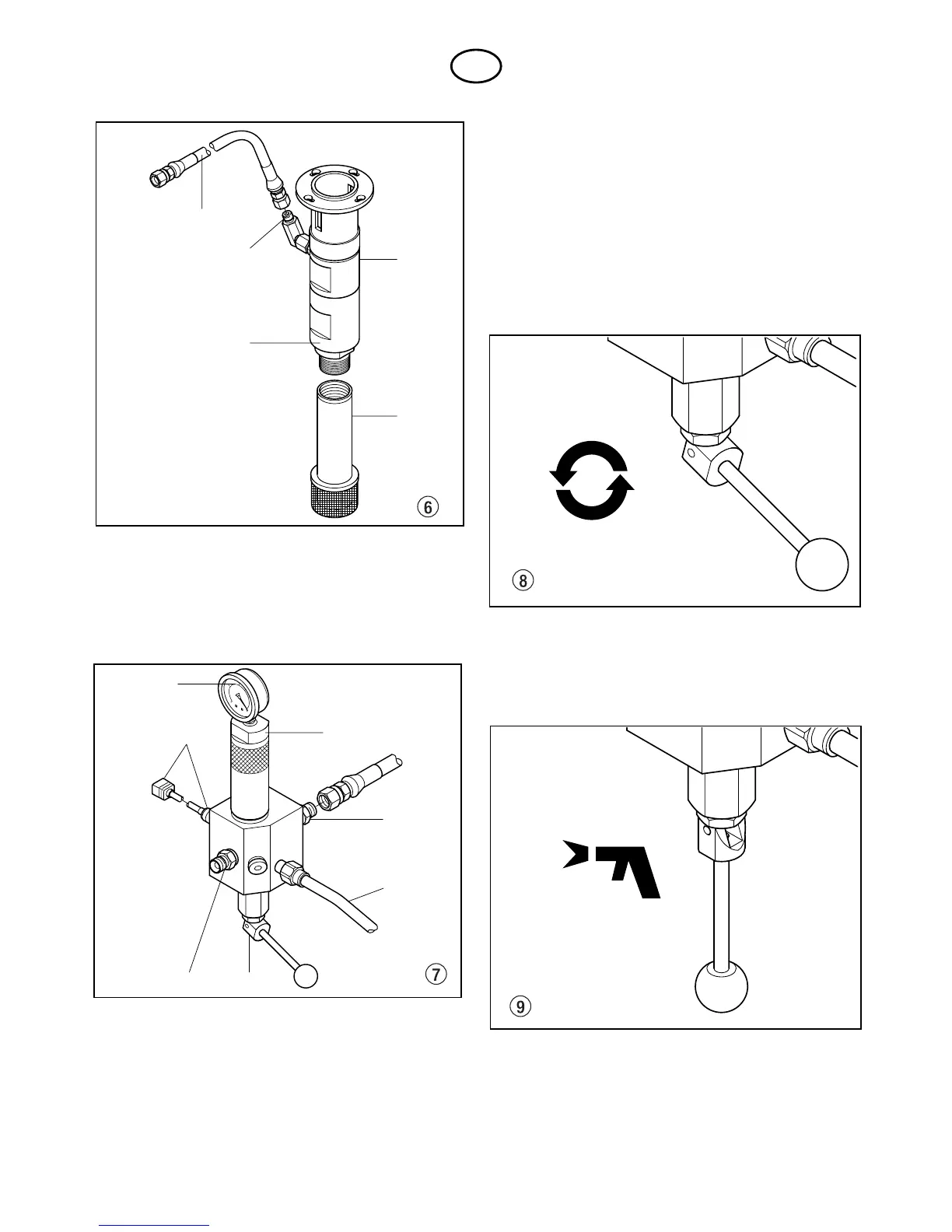 ⑥

⑧

⑦

⑨