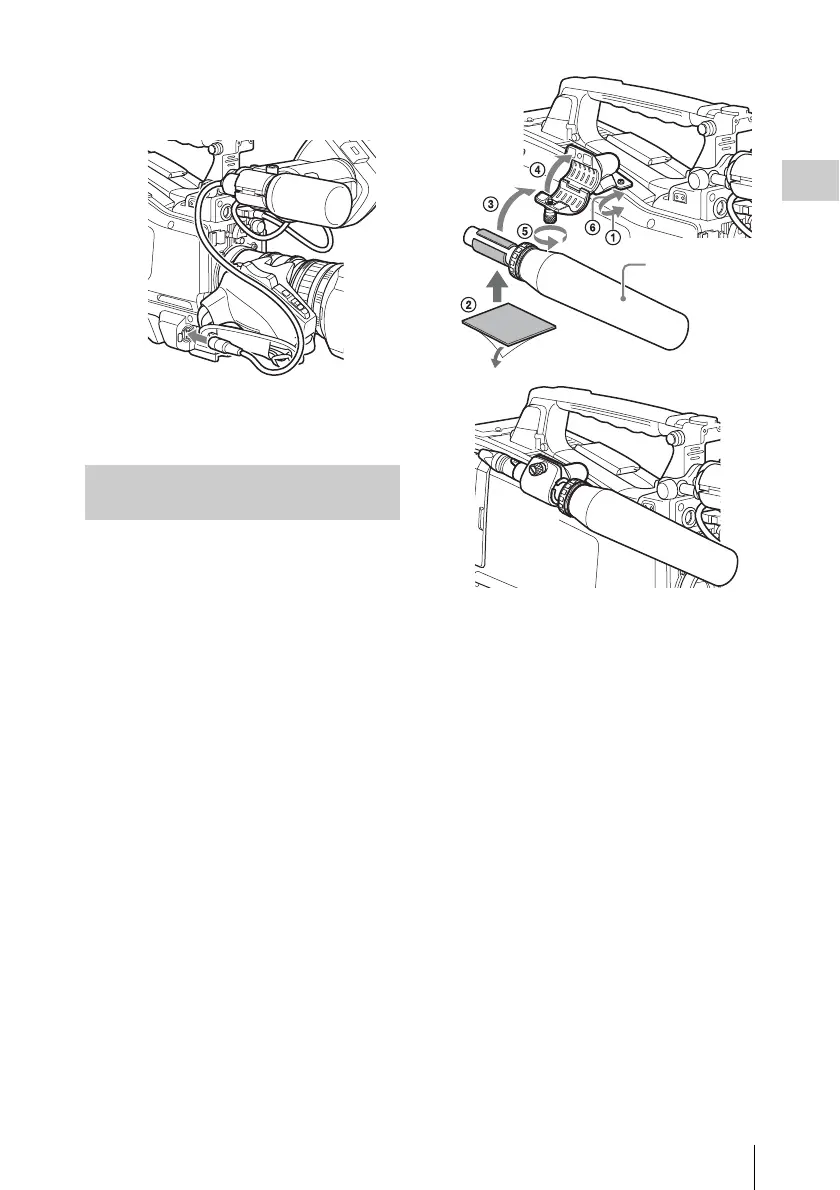 ④

③

⑤

⑥

①

②