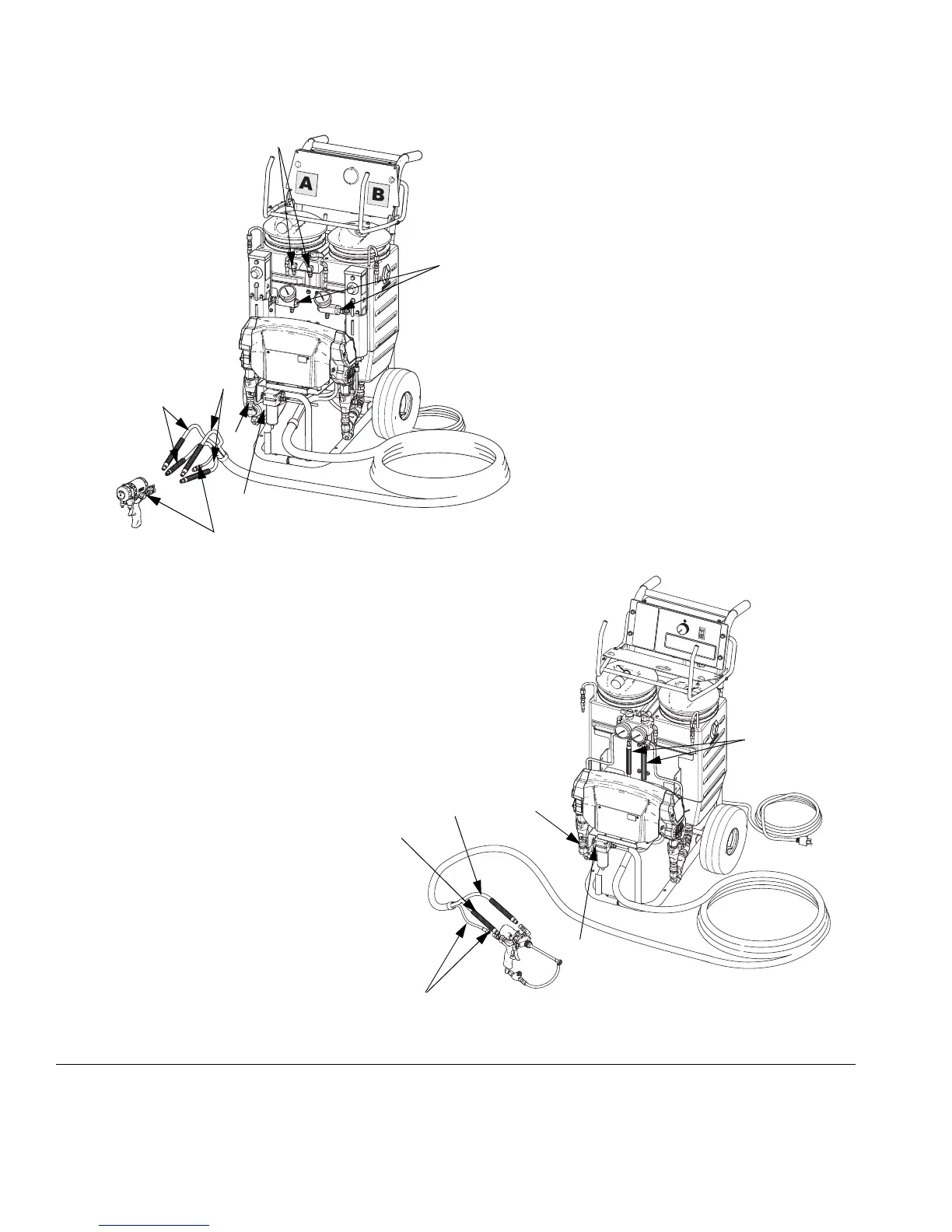 A

B