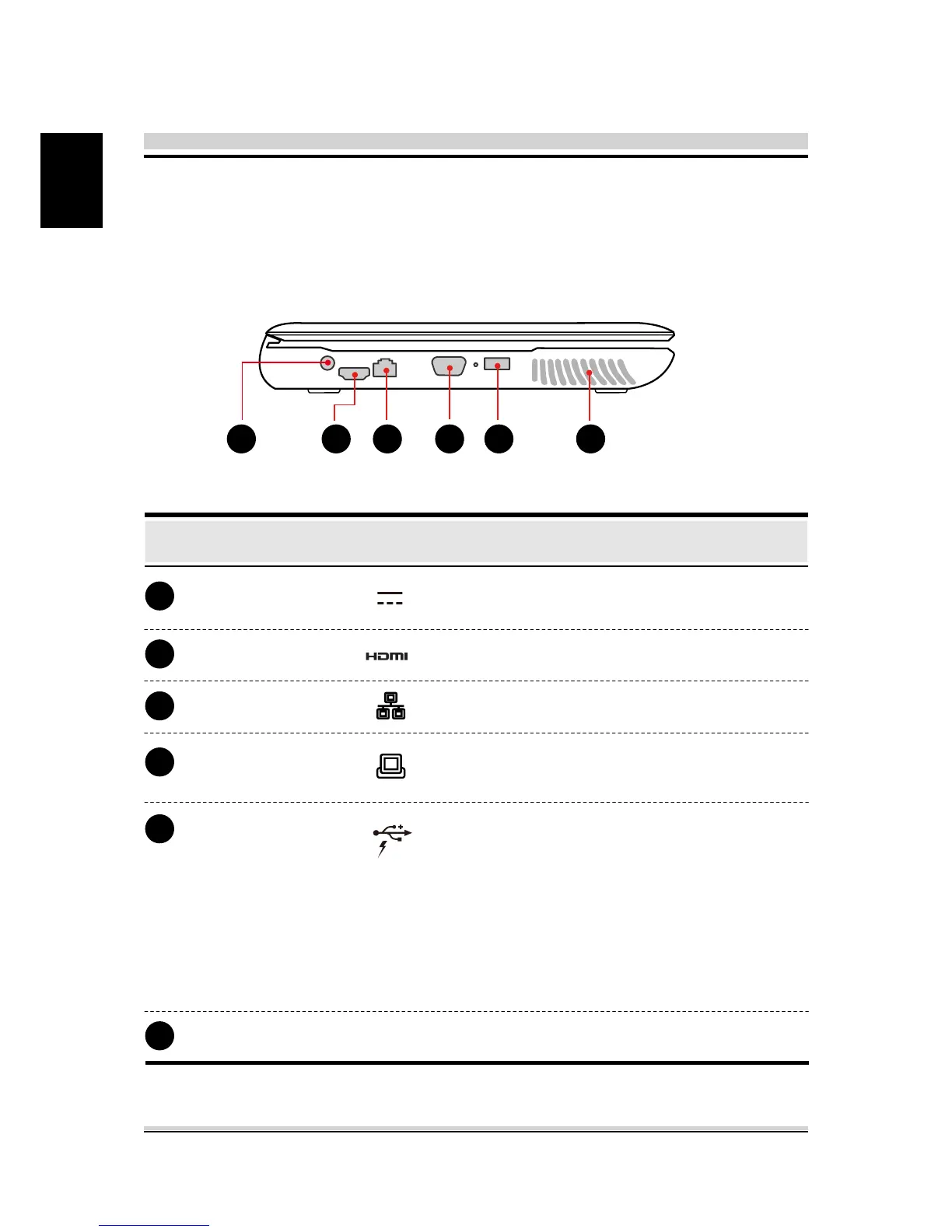 HDMI