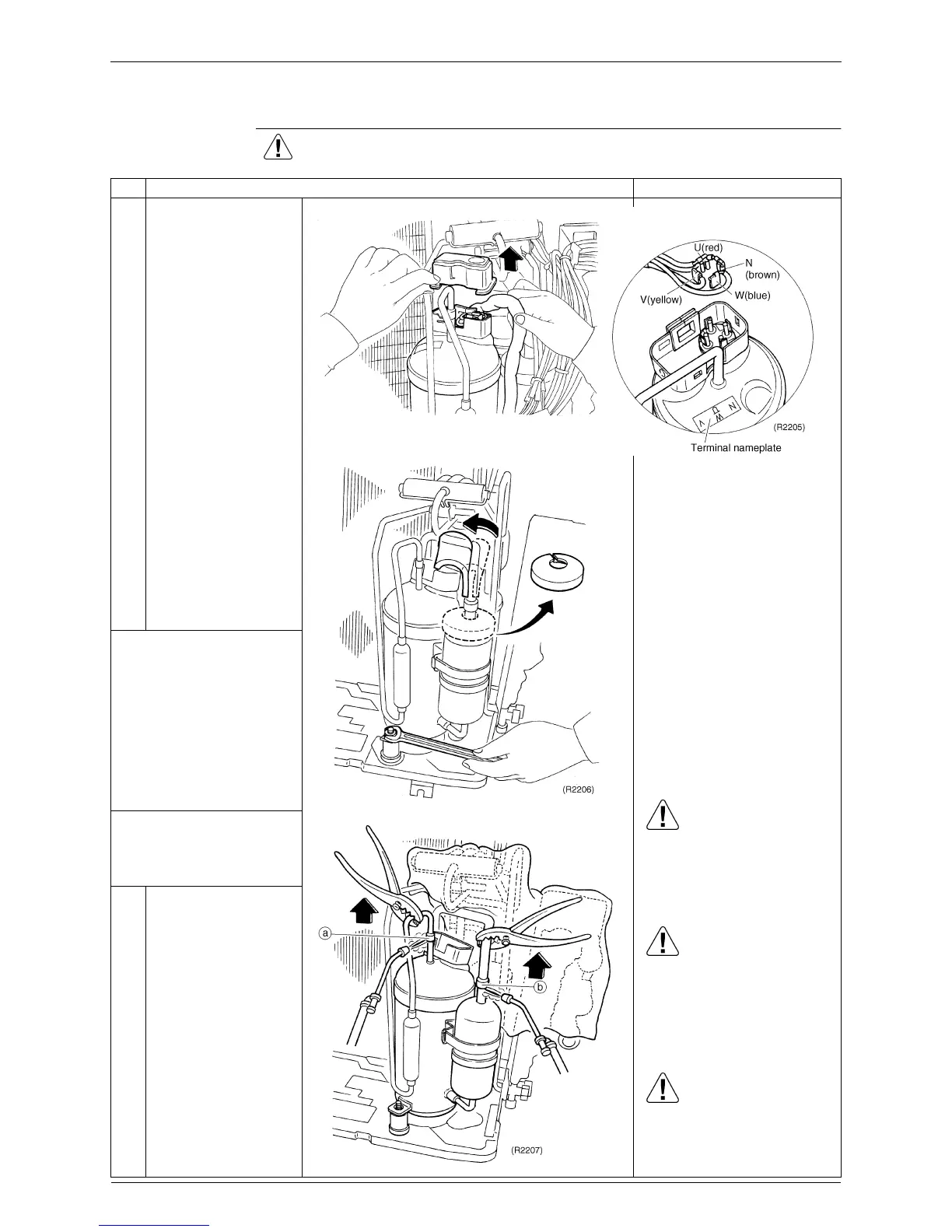 U(red)
N
(brown)
V(yellow)
W(blue)
(R2205)
Terminal nameplate
(R2206)
a
b
(R2207)