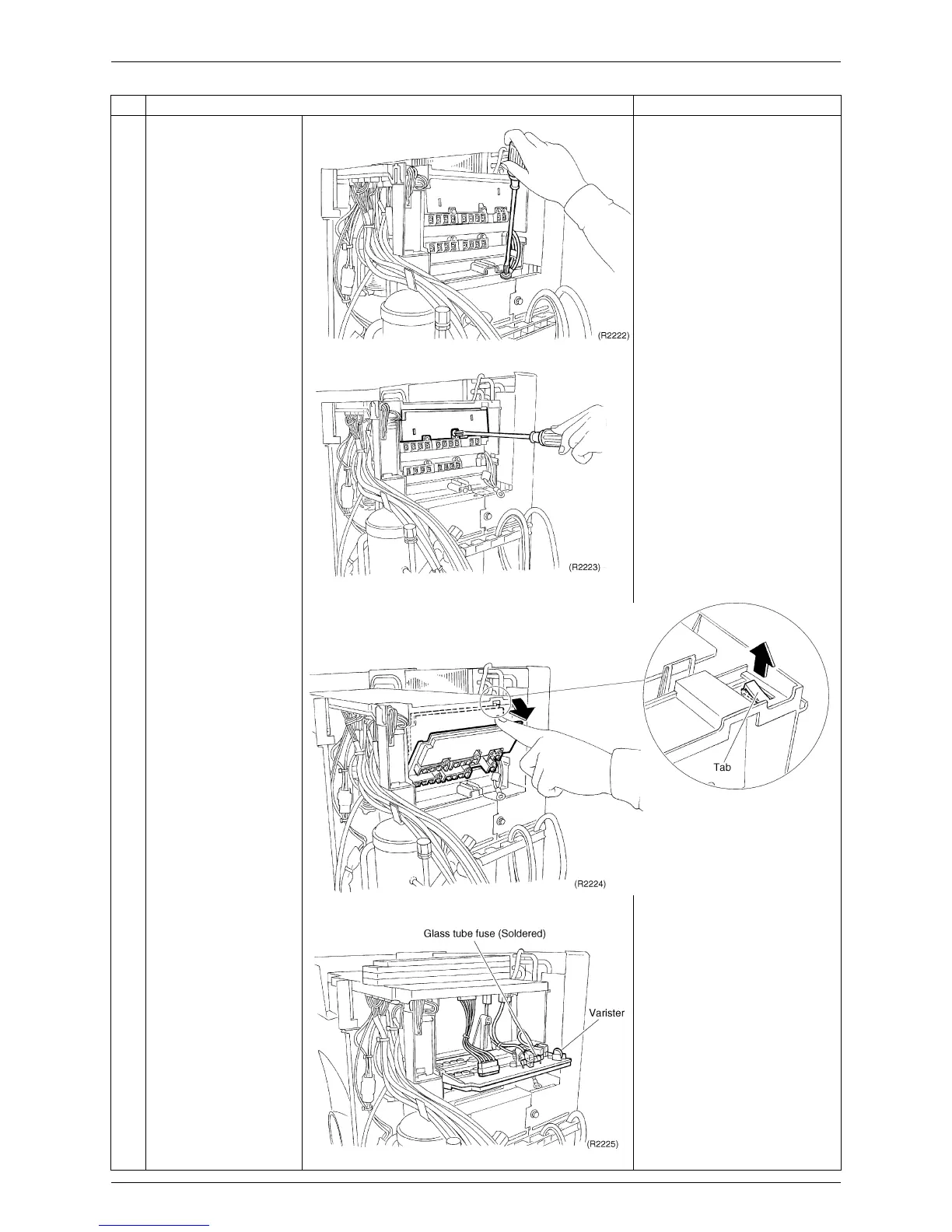 (R2222)

(R2223)

Tab

(R2224)

Glass tube fuse (Soldered)

Varister

(R2225)