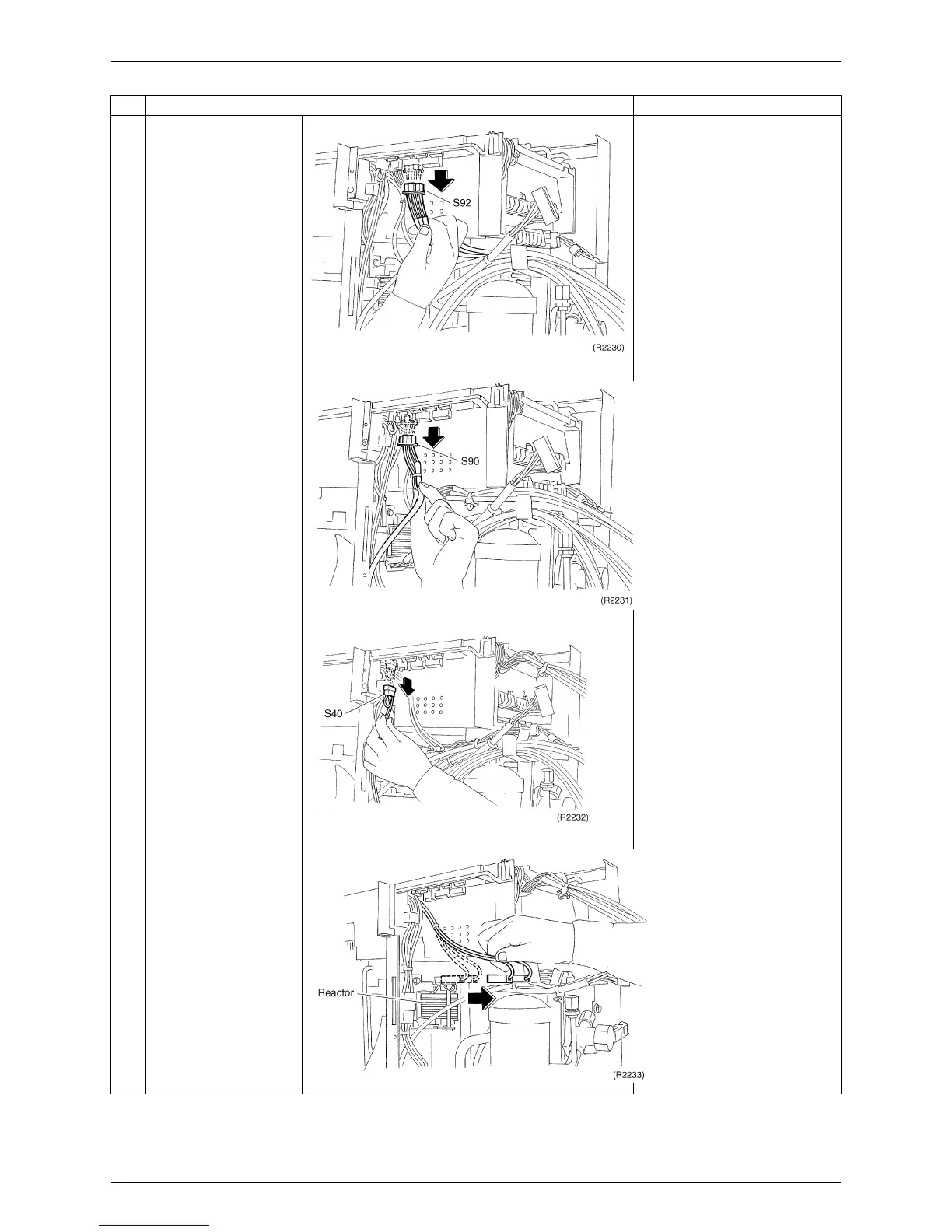 S92

(R2230)

S90

(R2231)

S40

(R2232)

Reactor

(R2233)