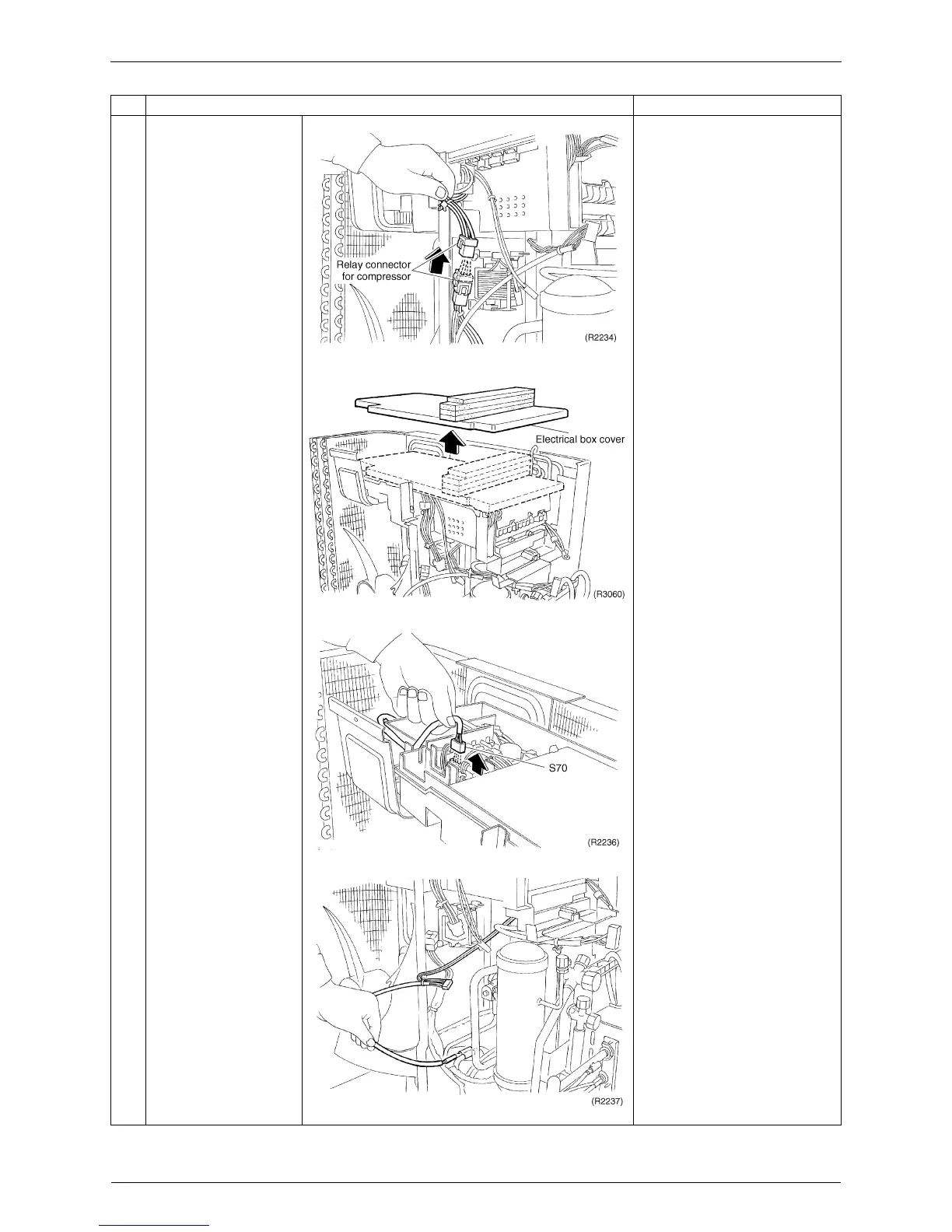 Relay connector for compressor

(R2234)

Electrical box cover

(R3060)

S70

(R2236)

(R2237)