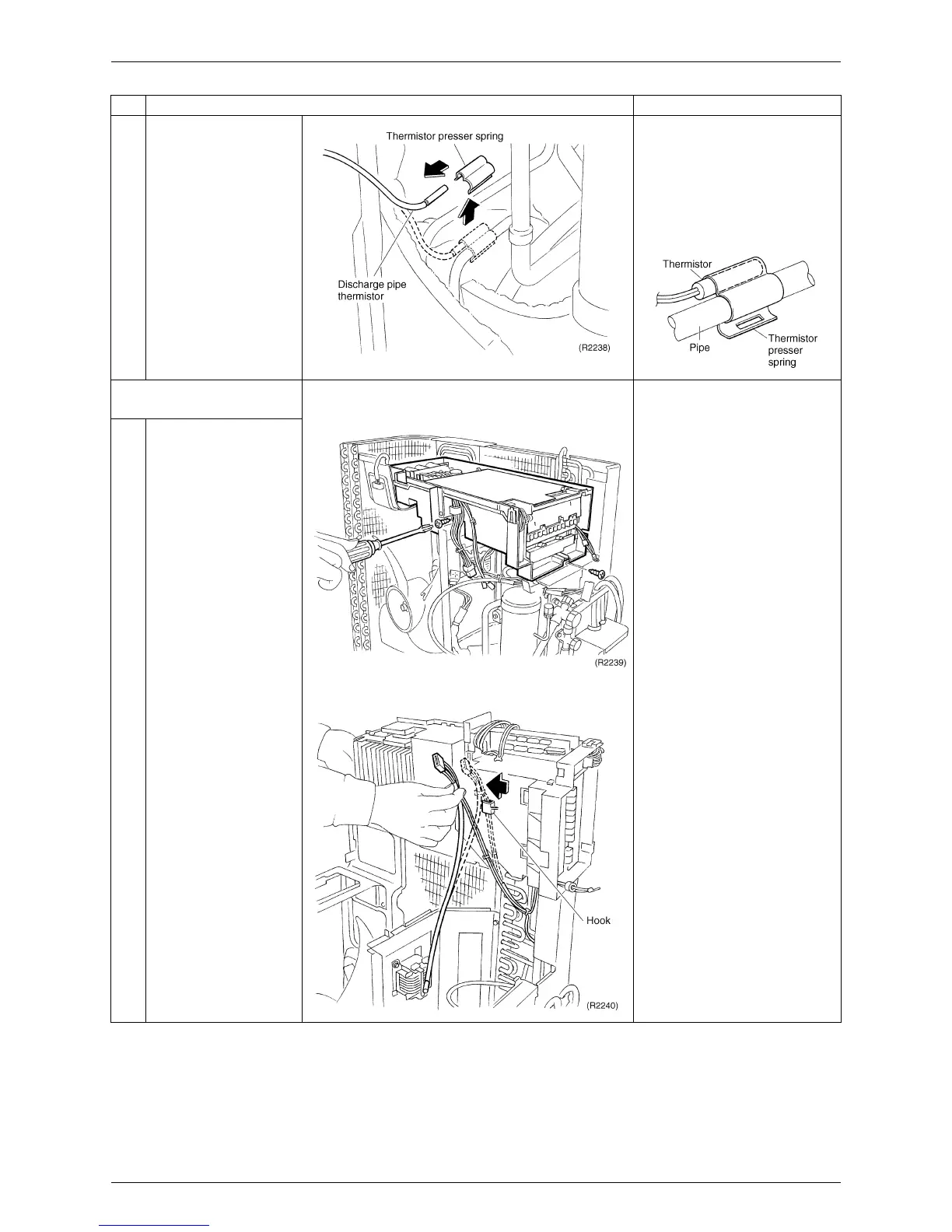 Thermistor presser spring

Discharge pipe thermistor

(R2238)

Thermistor

Pipe

Thermistor presser spring

(R2239)

Hook

(R2240)