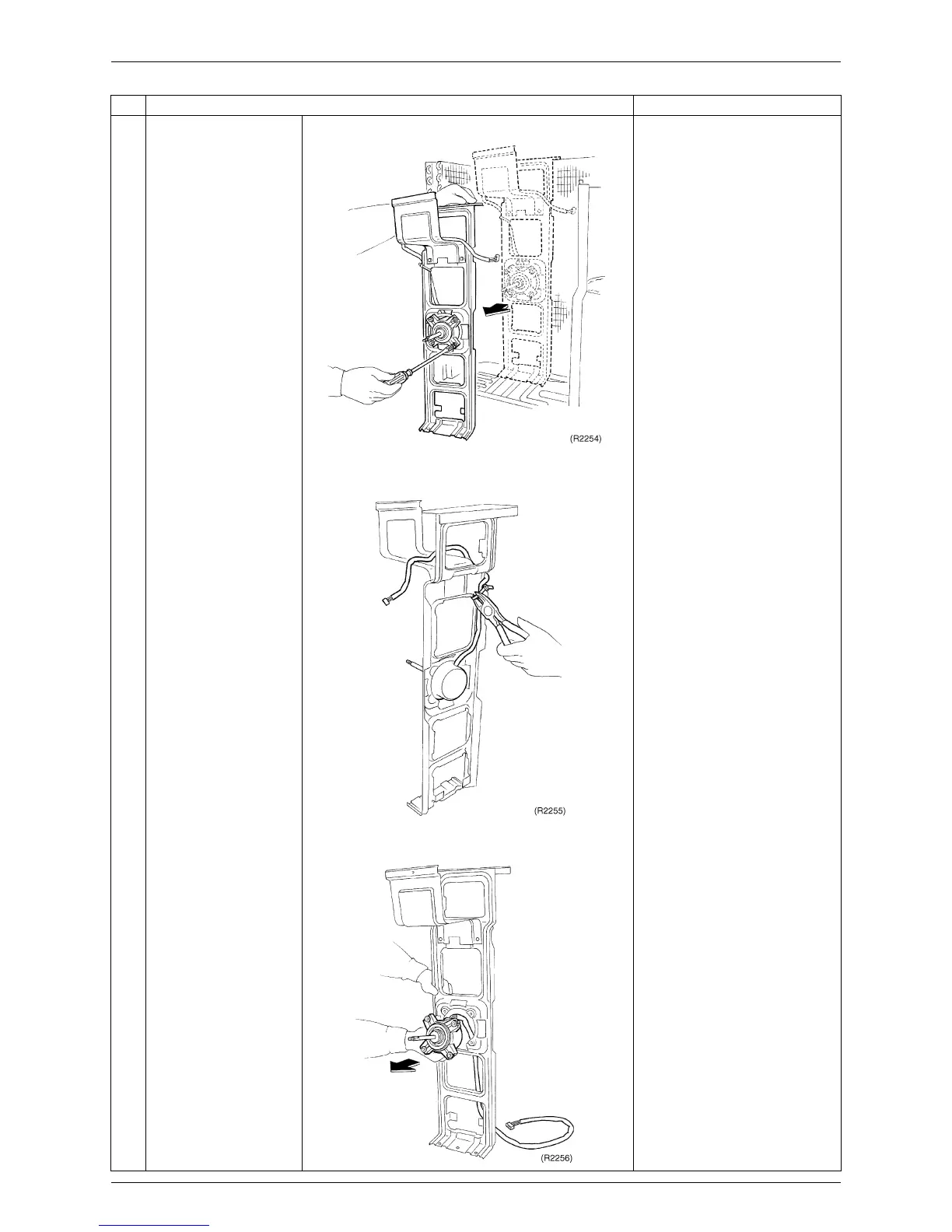 (R2254)

(R2255)

(R2256)