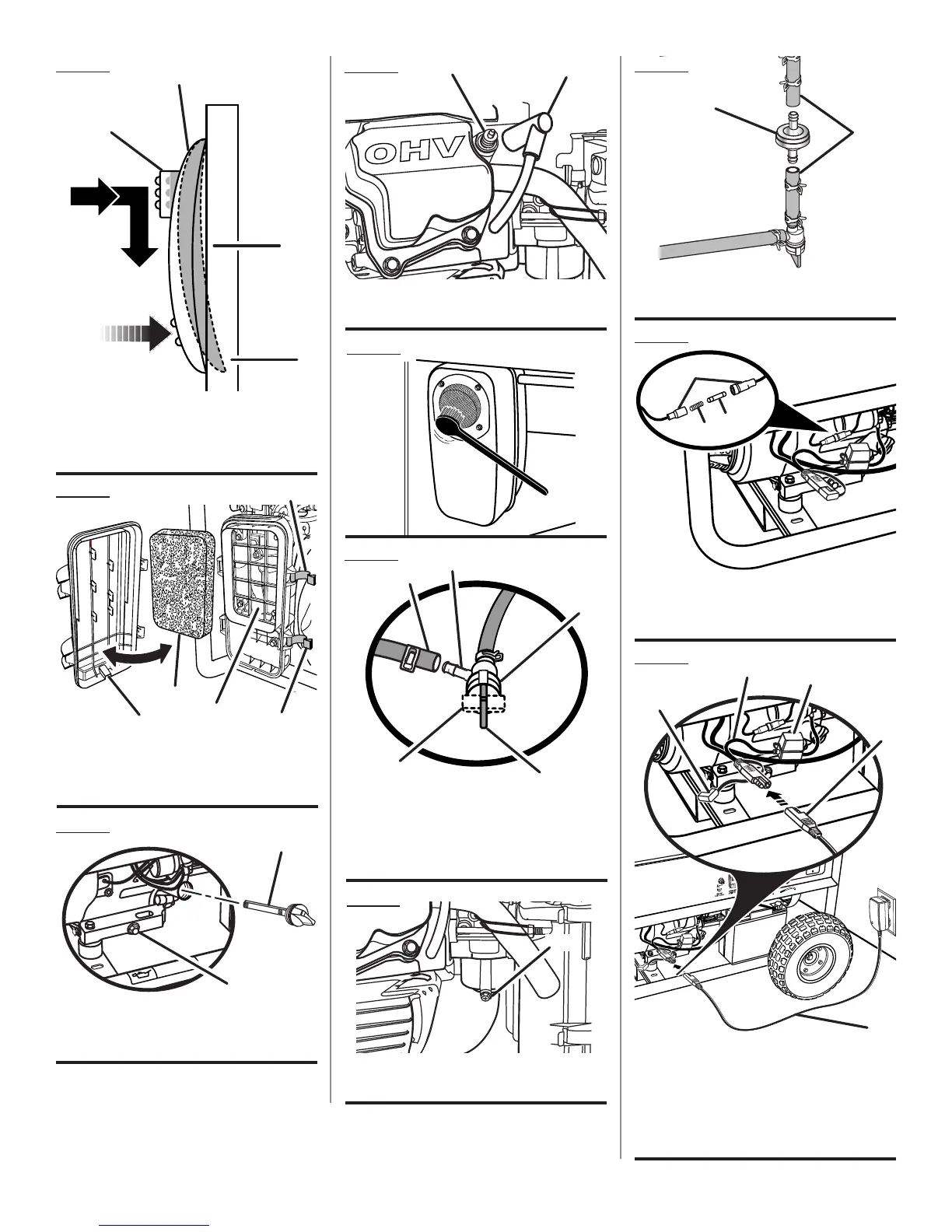 OHV