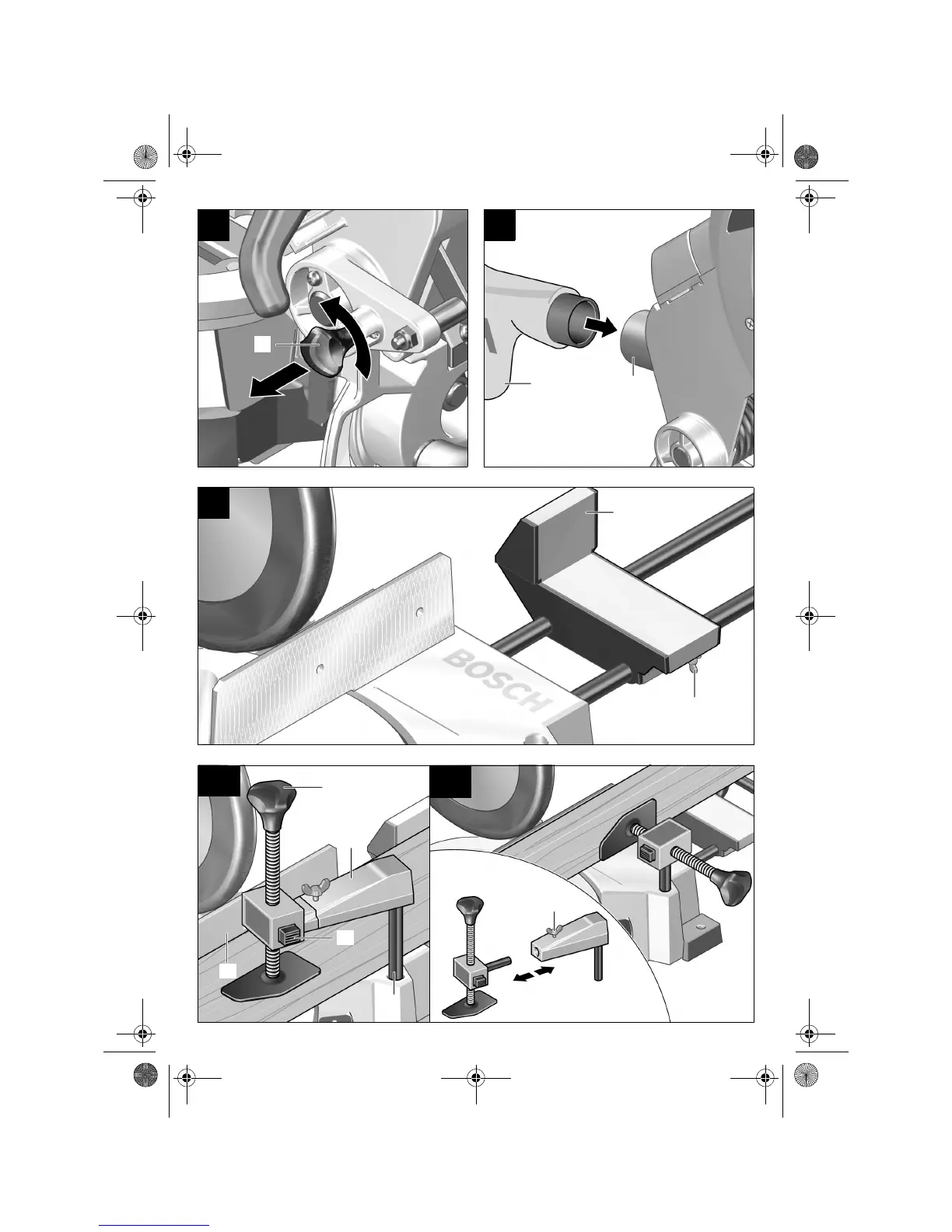 BOSCH