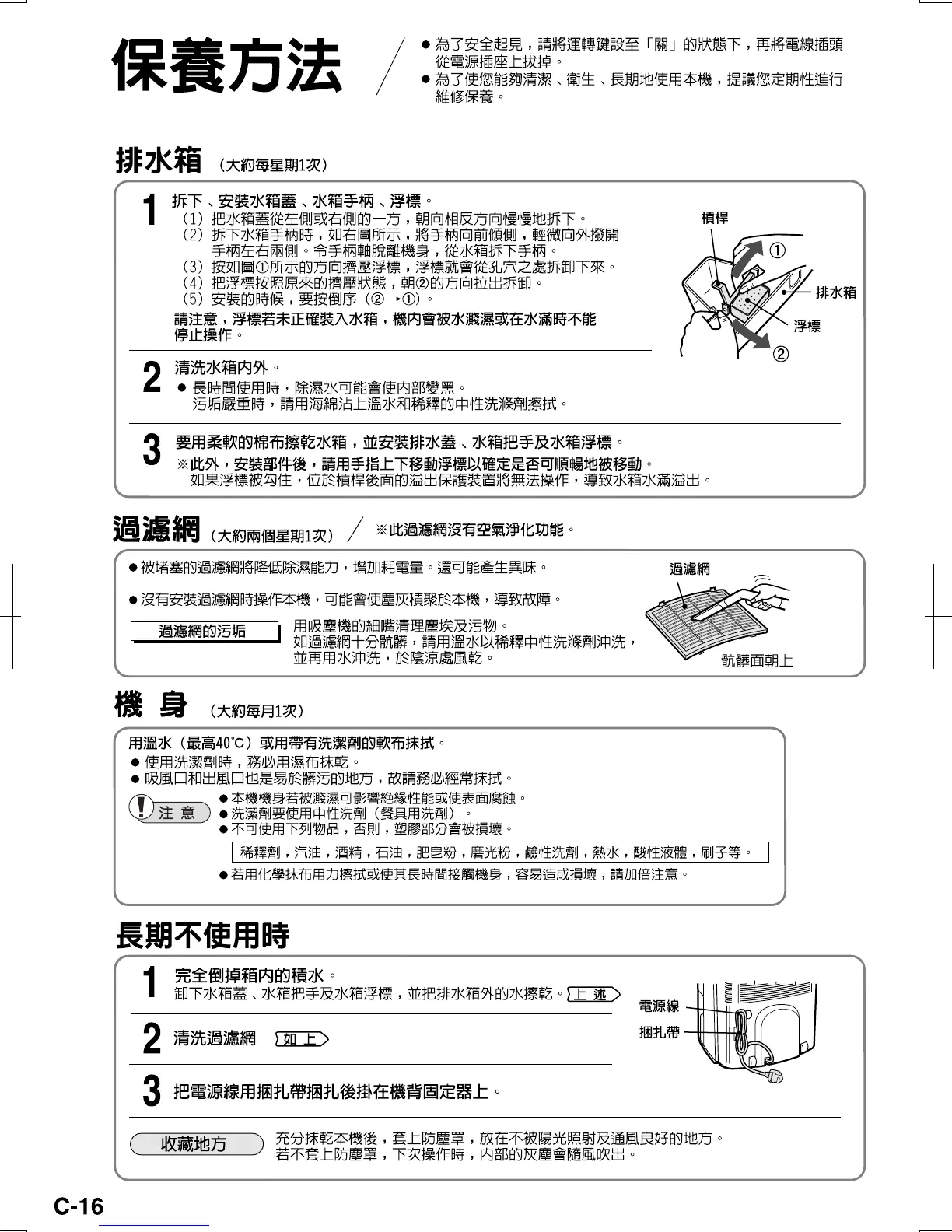 保養方法

● 為了安全起見，請將運轉鍵設至「關」的狀態下，再將電線插頭從電源插座上拔掉。
● 為了使您能夠清潔、衛生、長期地使用本機，提議您定期性進行維修保養。

排水箱 （大約每星期1次）

1 拆下、安裝水箱蓋、水箱手柄、浮標。
（1）把水箱蓋從左側或右側的一方，朝向相反方向慢慢地拆下。
（2）拆下水箱手柄時，如右圖所示，將手柄向前傾側，輕微向外撥開手柄左右兩側。令手柄軸脫離機身，從水箱拆下手柄。
（3）按如圖①所示的方向擠壓浮標，浮標就會從孔穴之處拆卸下來。
（4）把浮標按照原來的擠壓狀態，朝②的方向拉出拆卸。
（5）安裝的時候，要按倒序（②→①）。
請注意，浮標若未正確裝入水箱，機內會被水濺濕或在水滿時不能停止操作。

槓桿
①
排水箱
浮標
②

2 清洗水箱內外。
● 長時間使用時，除濕水可能會使內部變黑。
污垢嚴重時，請用海綿沾上溫水和稀釋的中性洗滌劑擦拭。

3 要用柔軟的棉布擦乾水箱，並安裝排水蓋、水箱把手及水箱浮標。
※此外，安裝部件後，請用手指上下移動浮標以確定是否可順暢地被移動。
如果浮標被勾住，位於槓桿後面的溢出保護裝置將無法操作，導致水箱水滿溢出。

過濾網 （大約兩個星期1次） ※此過濾網沒有空氣淨化功能。

● 被堵塞的過濾網將降低除濕能力，增加耗電量。還可能產生異味。
● 沒有安裝過濾網時操作本機，可能會使塵灰積聚於本機，導致故障。

過濾網的污垢
用吸塵機的細嘴清理塵埃及污物。
如過濾網十分骯髒，請用溫水以稀釋中性洗滌劑沖洗，並再用水沖洗，於陰涼處風乾。

過濾網
骯髒面朝上

機 身 （大約每月1次）

用溫水（最高40°C）或用帶有洗潔劑的軟布抹拭。
● 使用洗潔劑時，務必用濕布抹乾。
● 吸風口和出風口也是易於髒污的地方，故請務必經常抹拭。

注 意
● 本機機身若被濺濕可影響絕緣性能或使表面腐蝕。
● 洗潔劑要使用中性洗劑（餐具用洗劑）。
● 不可使用下列物品，否則，塑膠部分會被損壞。
稀釋劑，汽油，酒精，石油，肥皂粉，磨光粉，鹼性洗劑，熱水，酸性液體，刷子等。
● 若用化學抹布用力擦拭或使其長時間接觸機身，容易造成損壞，請加倍注意。

長期不使用時

1 完全倒掉箱內的積水。
卸下水箱蓋、水箱把手及水箱浮標，並把排水箱外的水擦乾。 上 述

2 清洗過濾網 如 上

3 把電源線用捆扎帶捆扎後掛在機背固定器上。

電源線
捆扎帶

收藏地方
充分抹乾本機後，套上防塵罩，放在不被陽光照射及通風良好的地方。
若不套上防塵罩，下次操作時，內部的灰塵會隨風吹出。

C-16