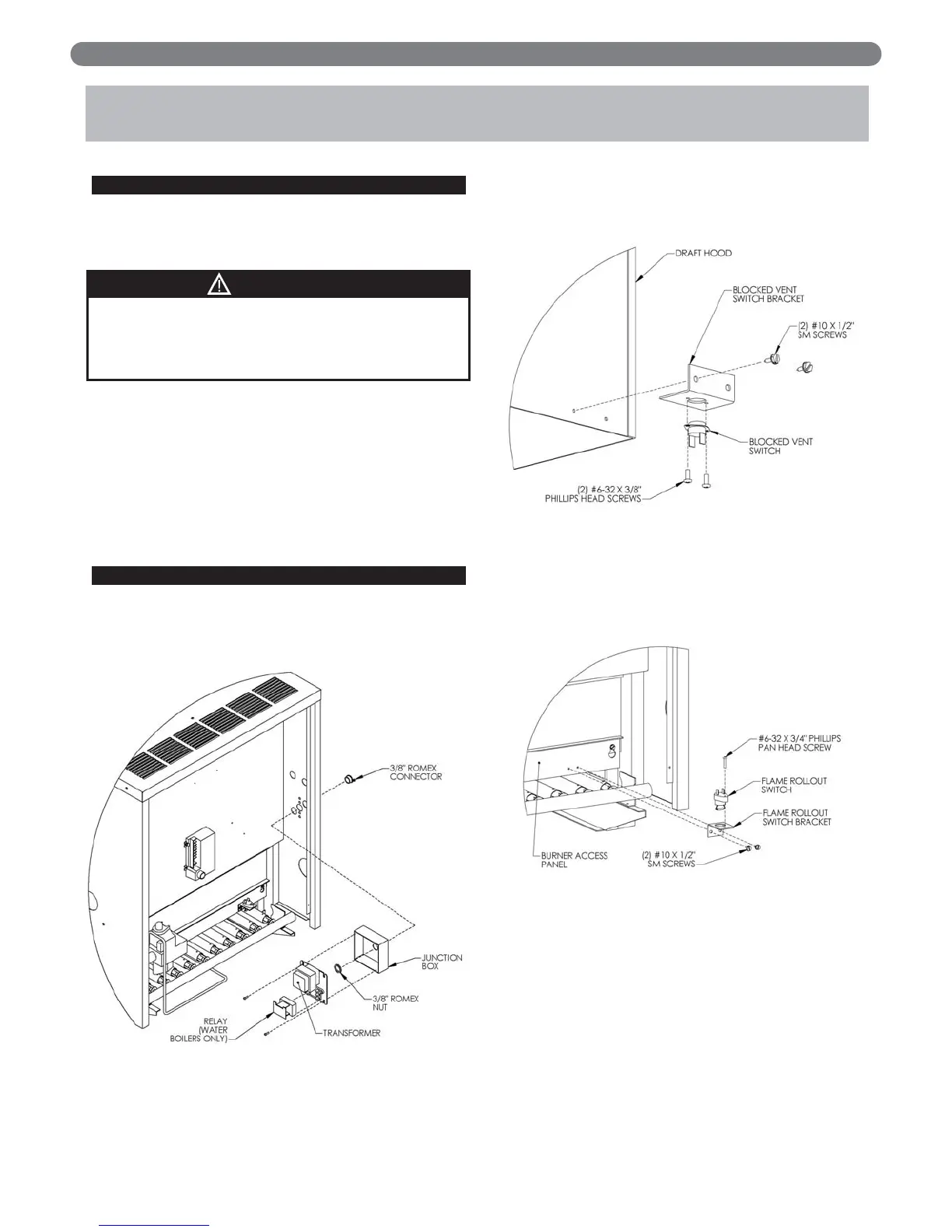 DRAFT HOOD

BLOCKED VENT SWITCH BRACKET

(2) #10 X 1/2" SM SCREWS

BLOCKED VENT SWITCH

(2) #6-32 X 3/8" PHILLIPS HEAD SCREWS

3/8" ROMEX CONNECTOR

JUNCTION BOX

3/8" ROMEX NUT

RELAY (WATER BOILERS ONLY)

TRANSFORMER

#6-32 X 3/4" PHILLIPS PAN HEAD SCREW

FLAME ROLLOUT SWITCH

FLAME ROLLOUT SWITCH BRACKET

BURNER ACCESS PANEL

(2) #10 X 1/2" SM SCREWS