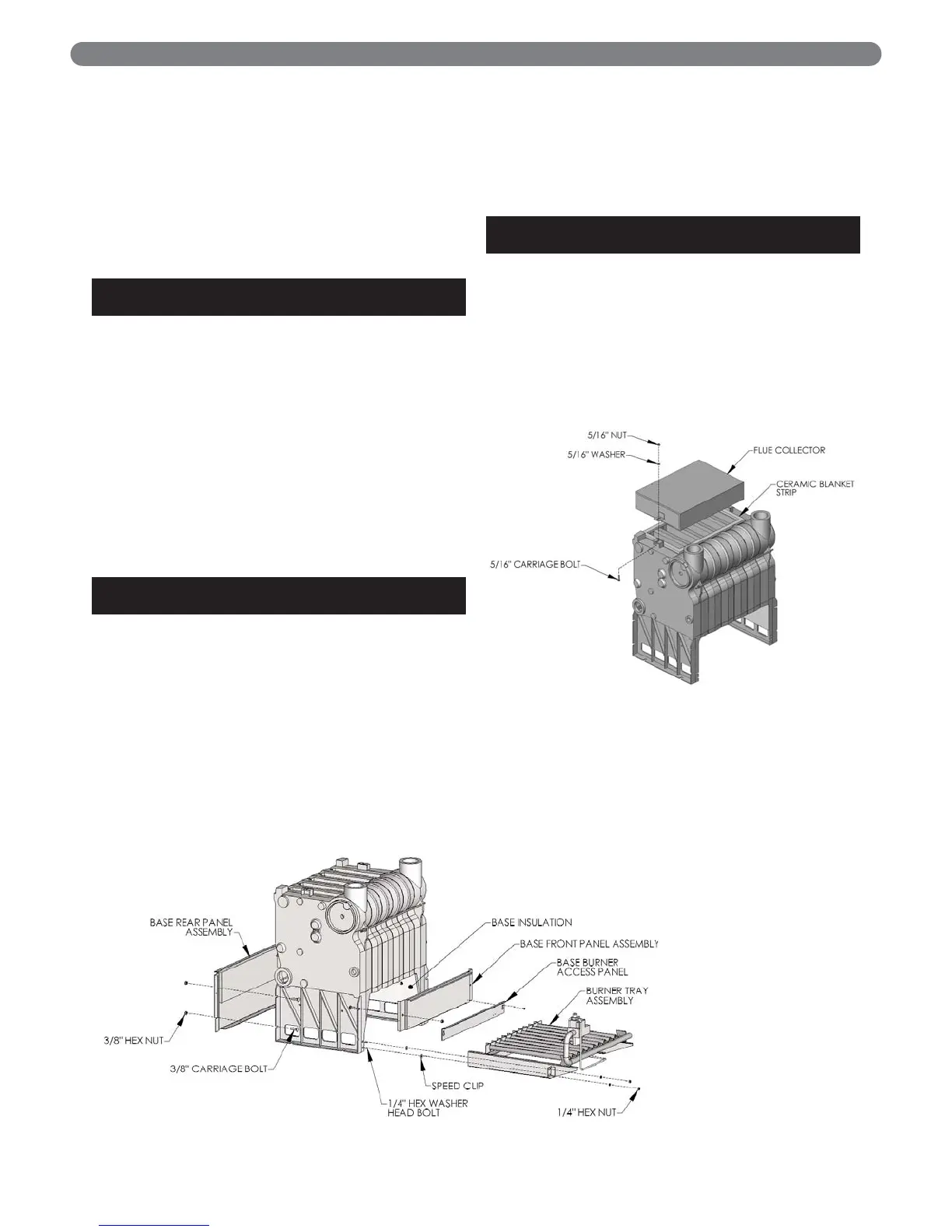 5/16" NUT
5/16" WASHER
FLUE COLLECTOR
CERAMIC BLANKET STRIP
5/16" CARRIAGE BOLT

BASE REAR PANEL ASSEMBLY
BASE INSULATION
BASE FRONT PANEL ASSEMBLY
BASE BURNER ACCESS PANEL
BURNER TRAY ASSEMBLY
3/8" HEX NUT
3/8" CARRIAGE BOLT
SPEED CLIP
1/4" HEX WASHER HEAD BOLT
1/4" HEX NUT