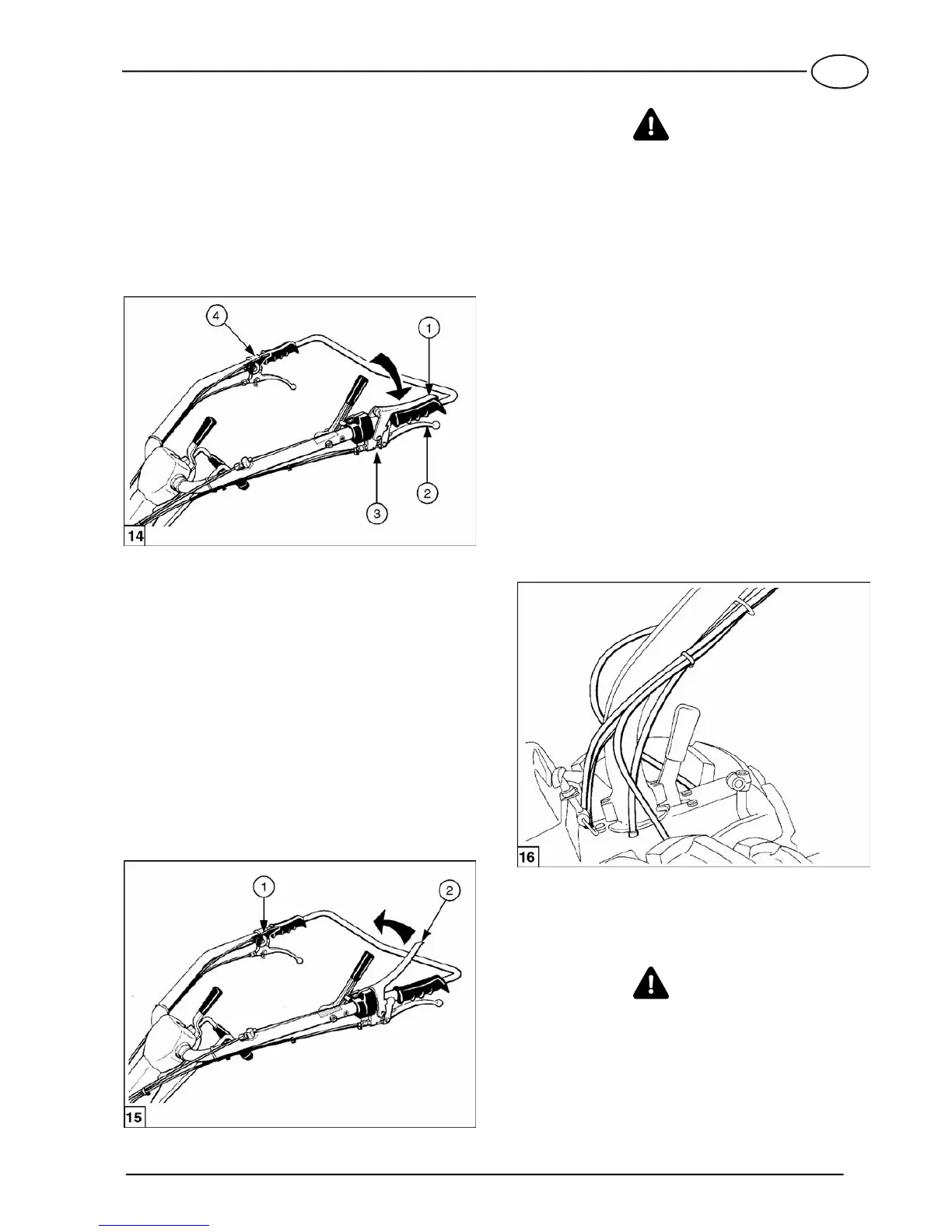 4
1
2
3
14

1
2
15

16