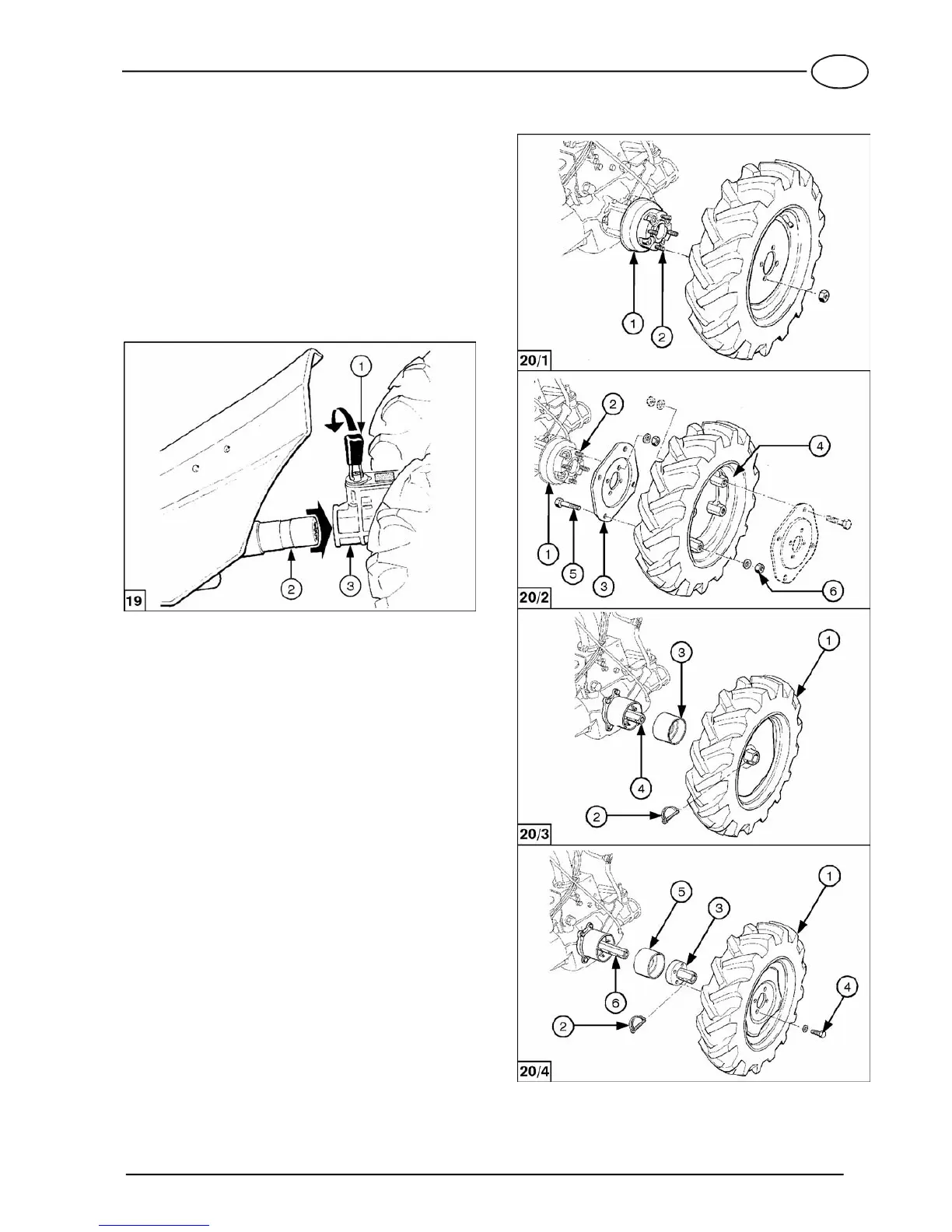 1
2
3
19

1
2
20/1

2
4
1
5
3
6
20/2

3
1
4
2
20/3

5
3
1
6
2
4
20/4