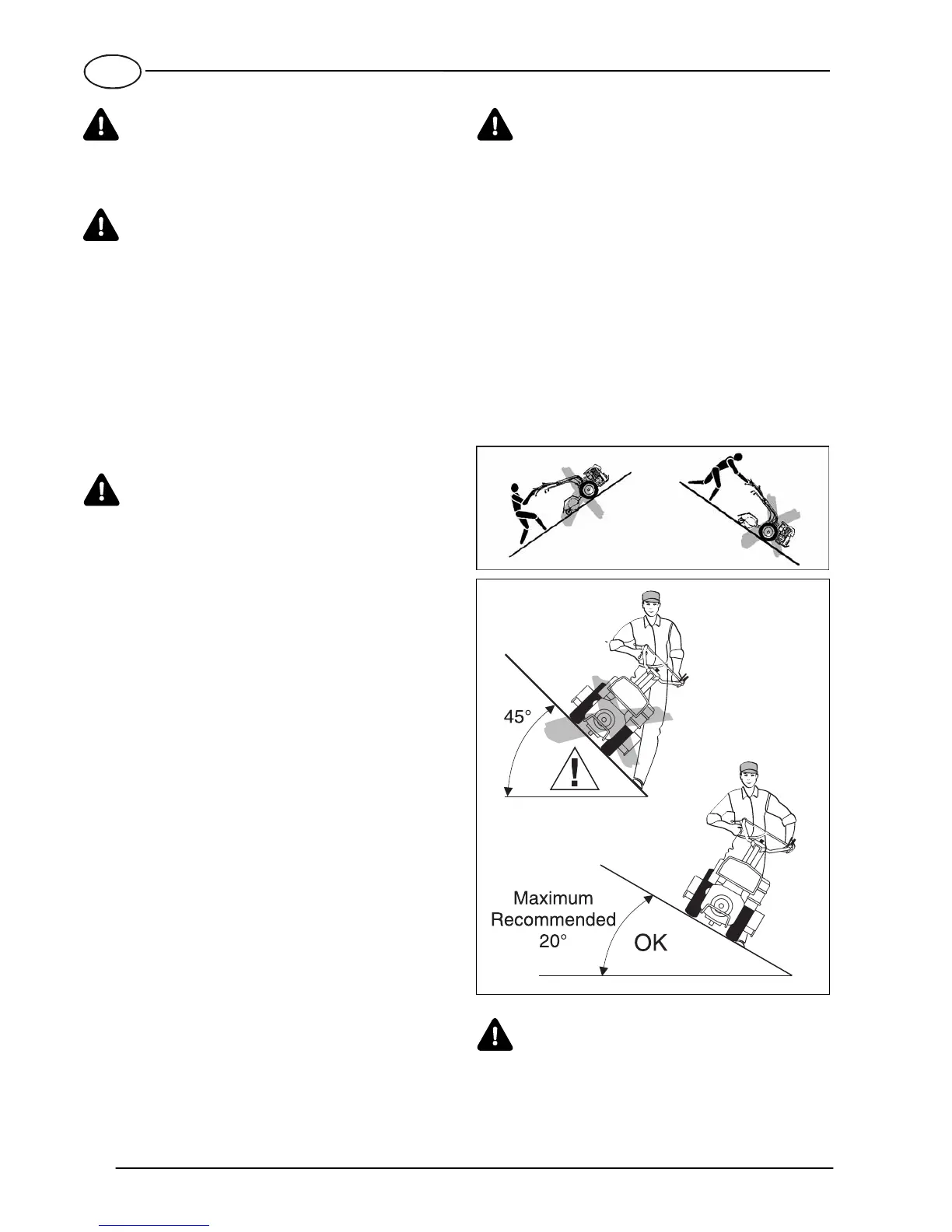 45°

Maximum Recommended 20°

OK