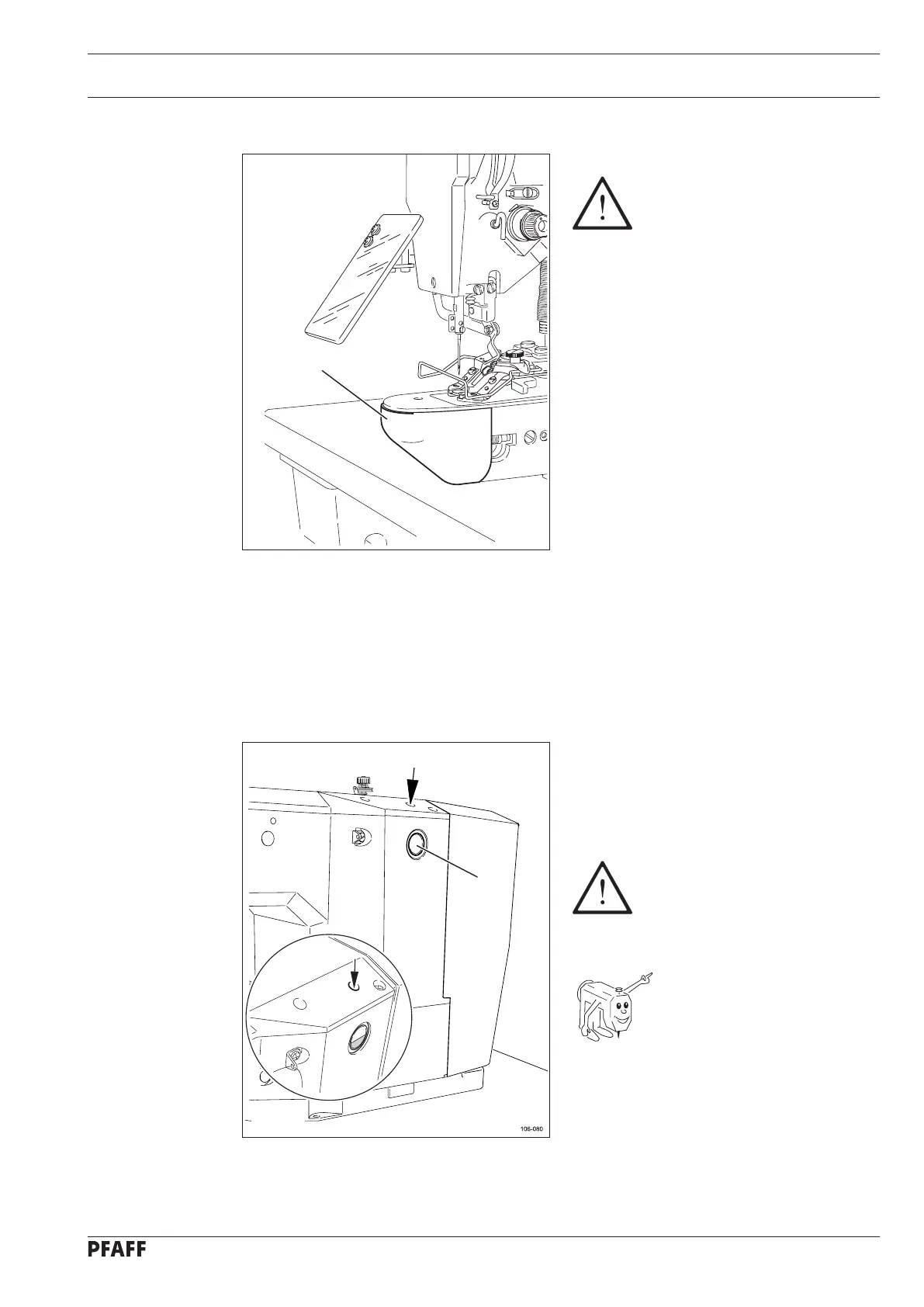 106-080

PFAFF