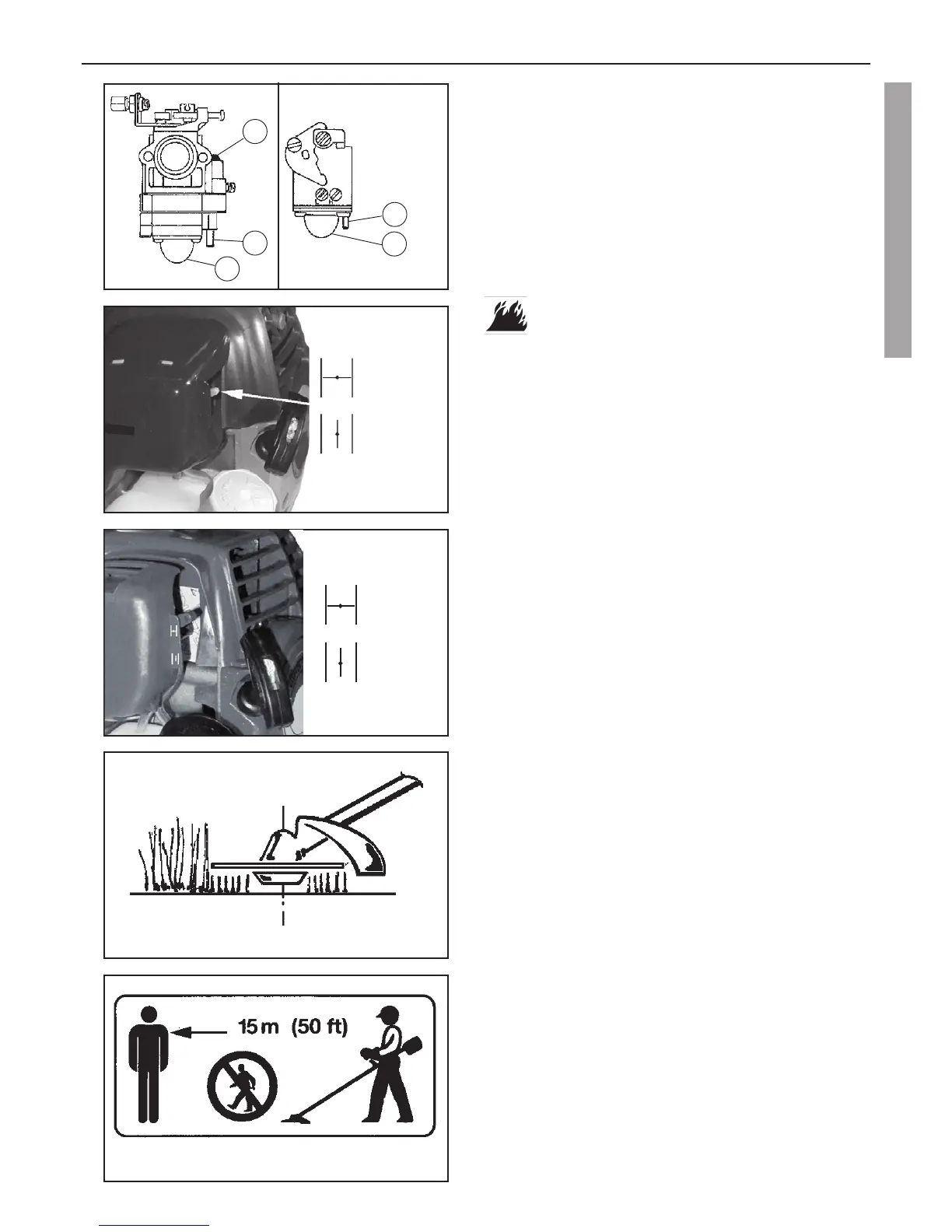 15 m (50 ft)