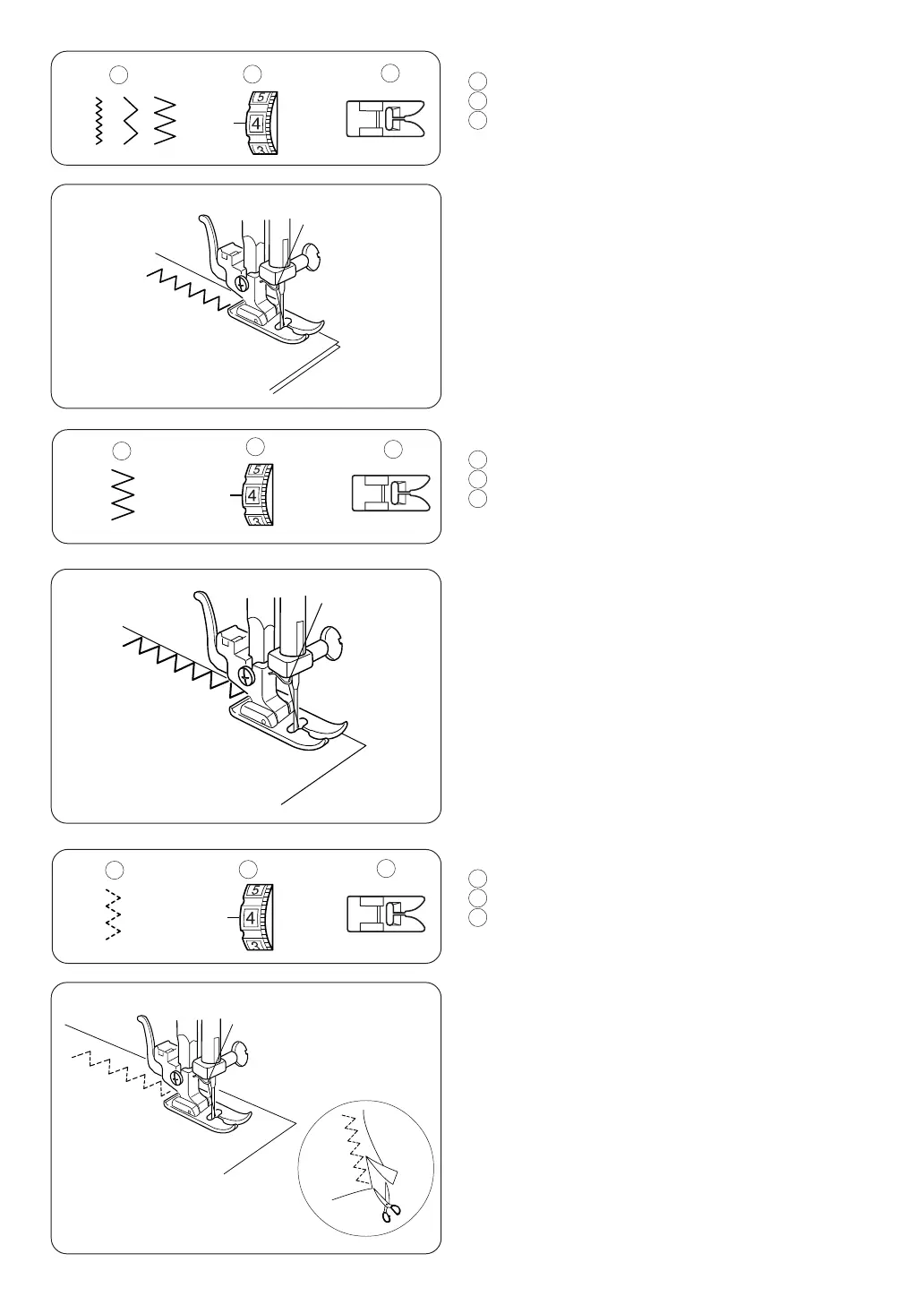 5
4
3

5
4
3

5
4
3