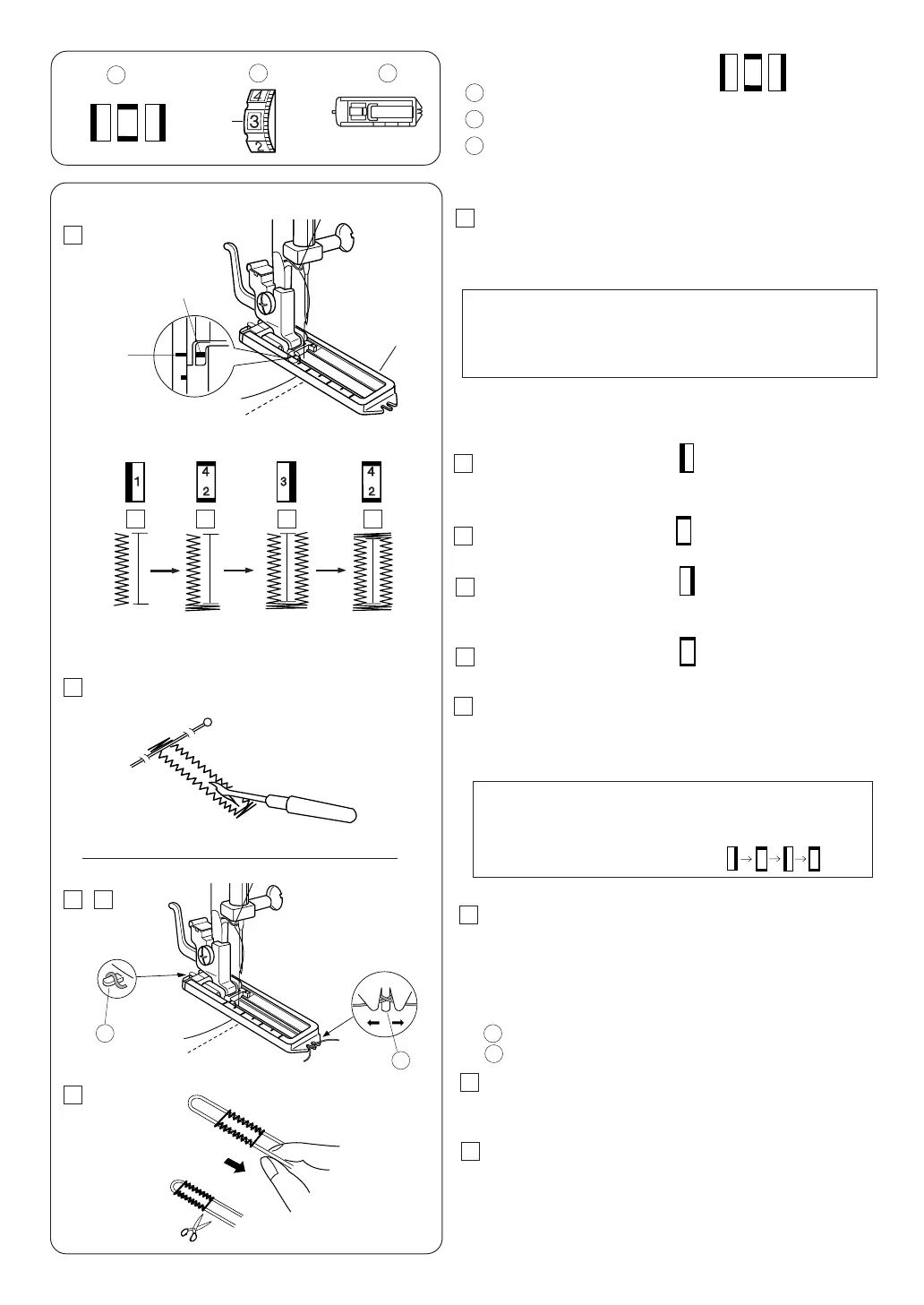 4
3
2

1
4
2
3
4
2