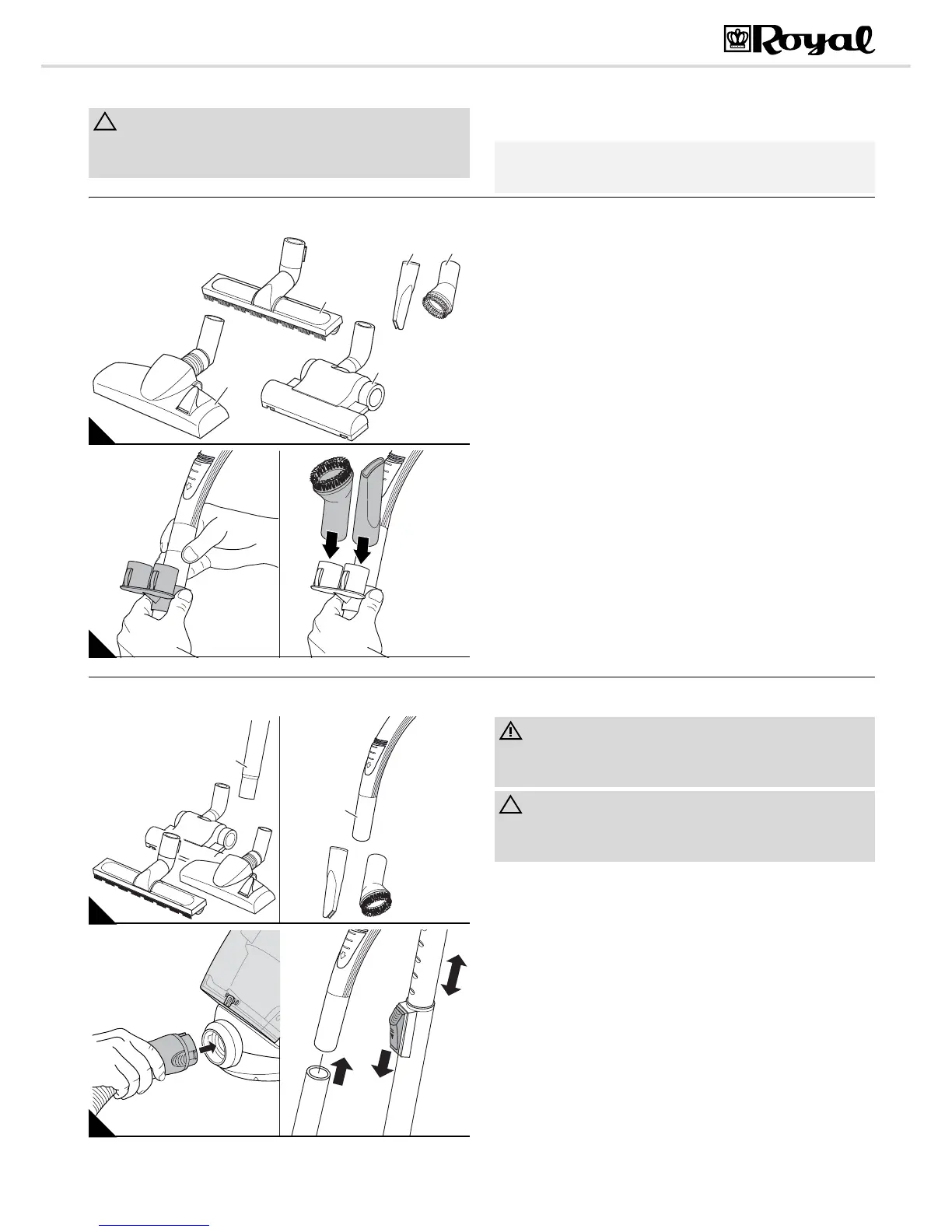 Royal