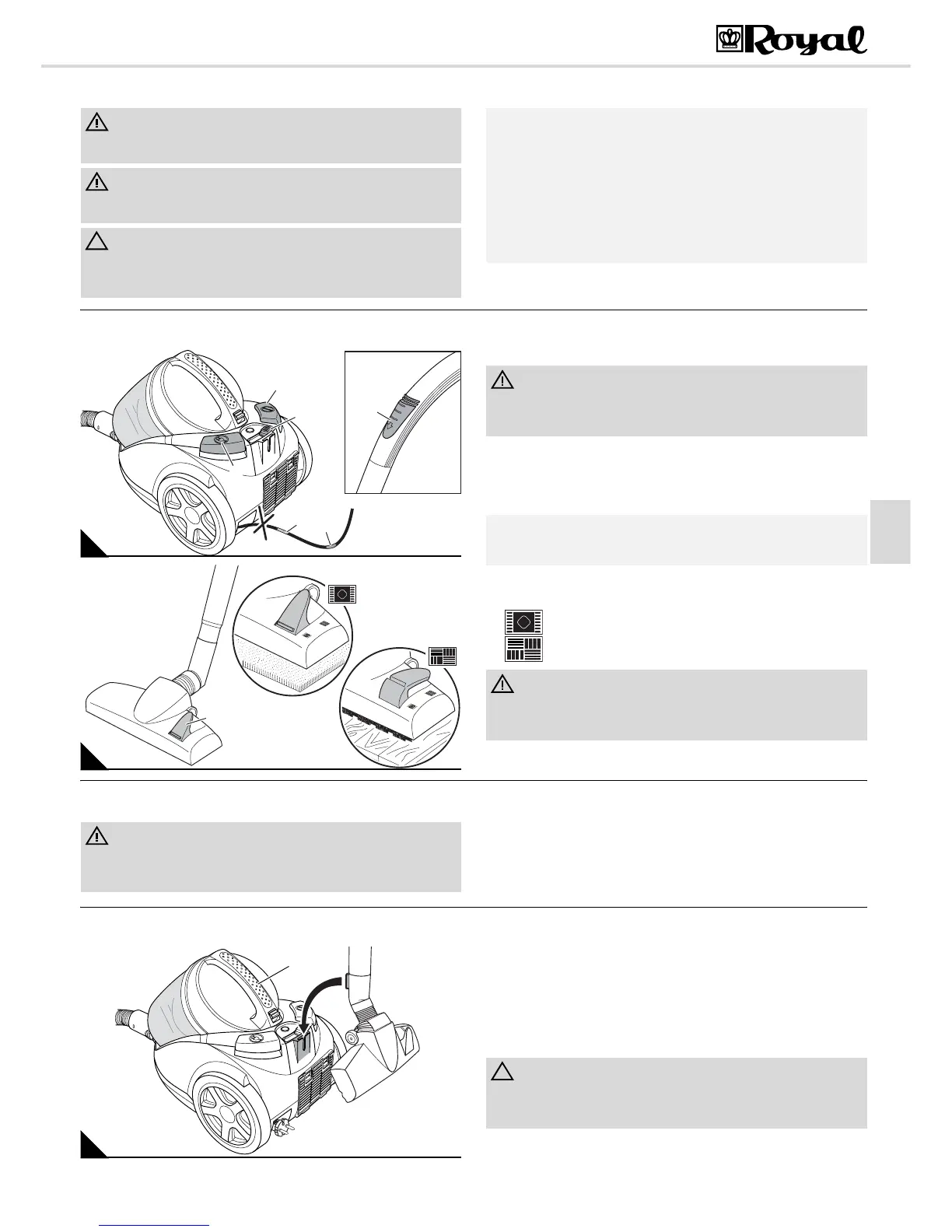 Royal