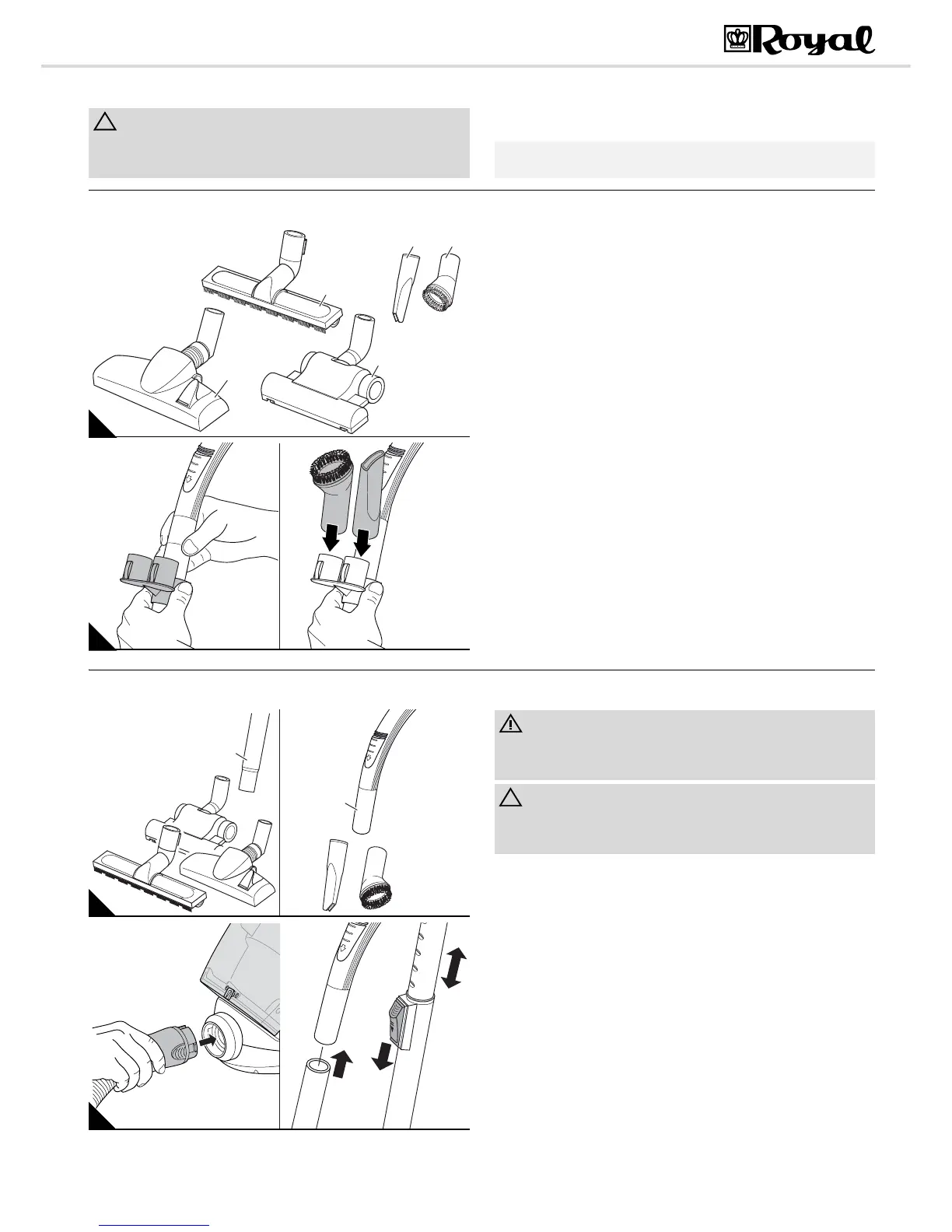 Royal