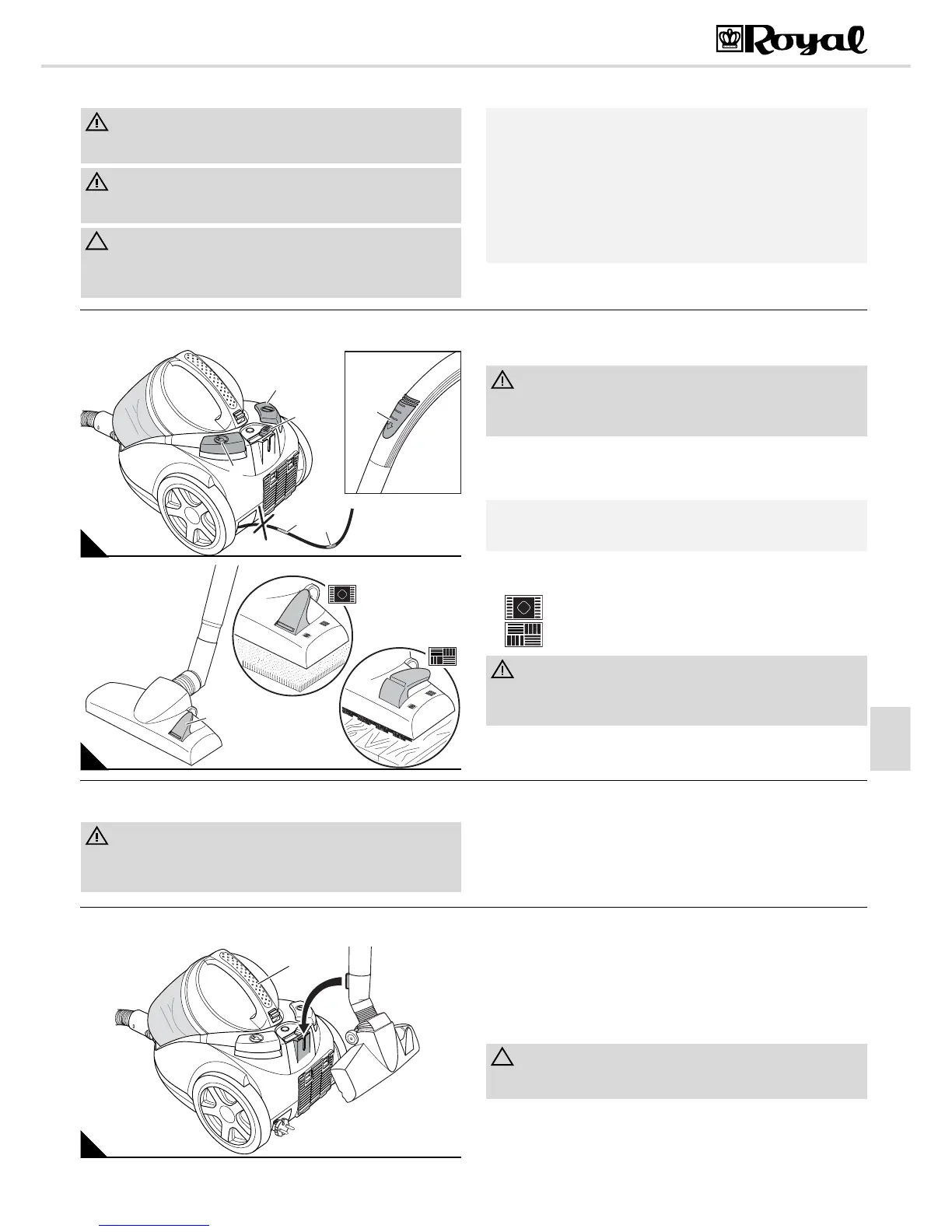 Royal