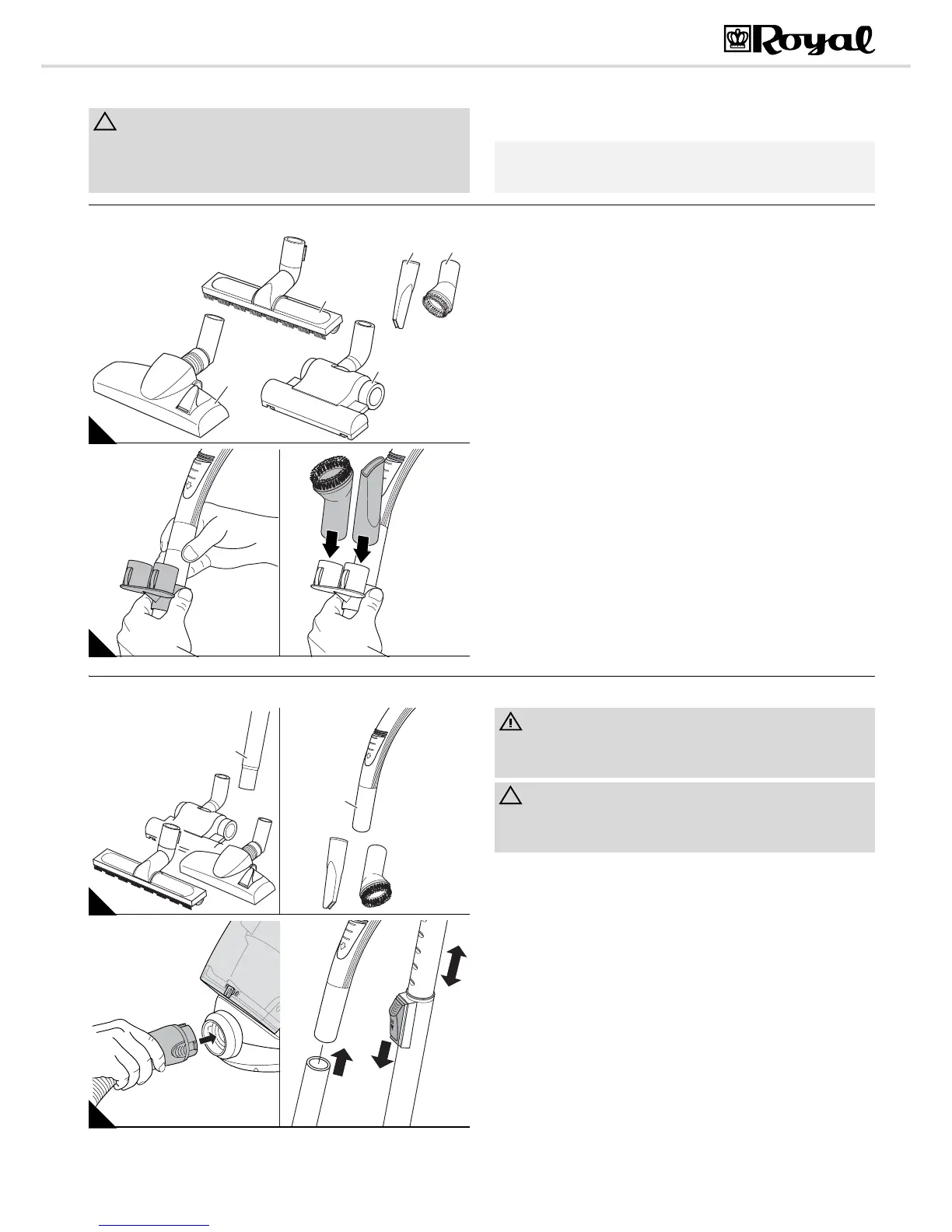 Royal