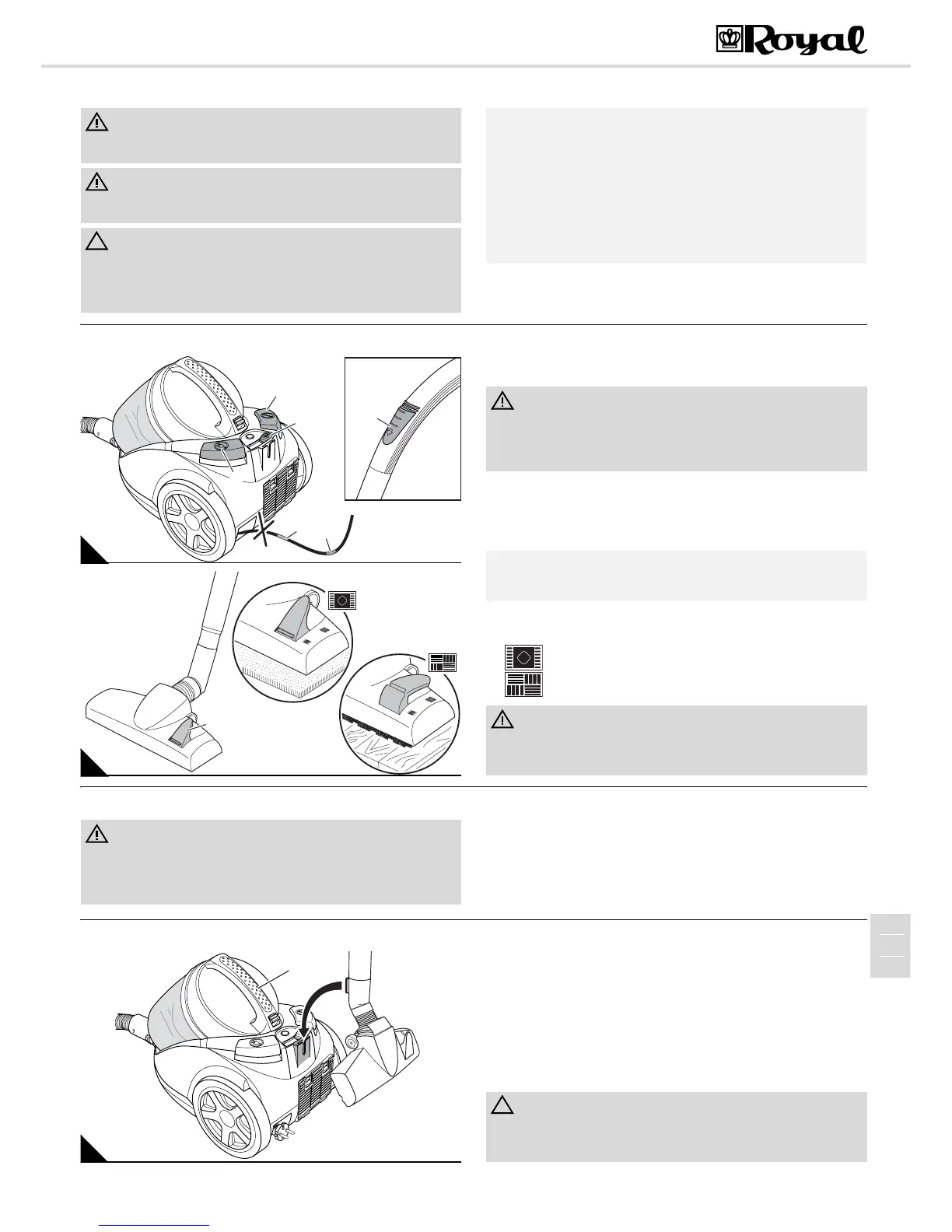 Royal