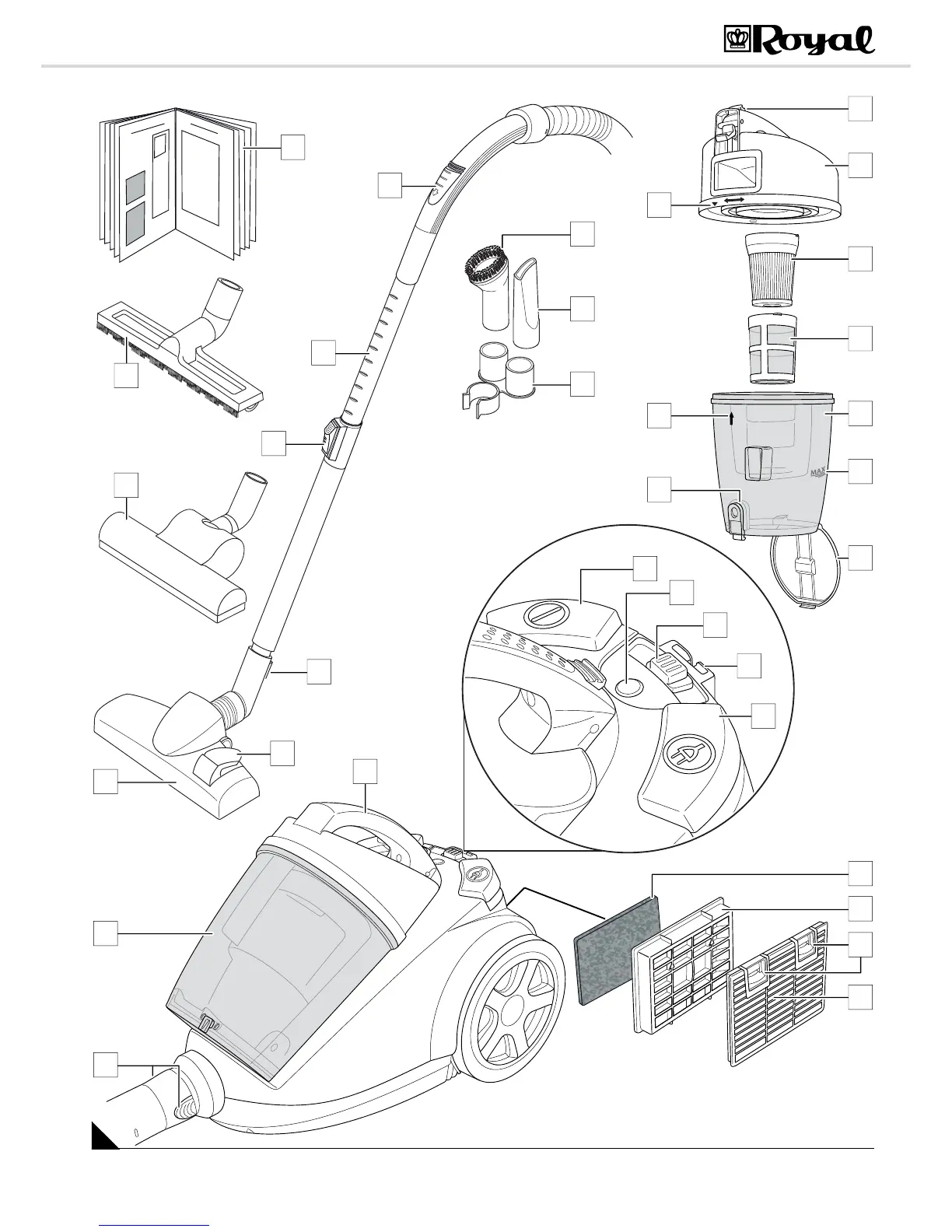 Royal

MAX