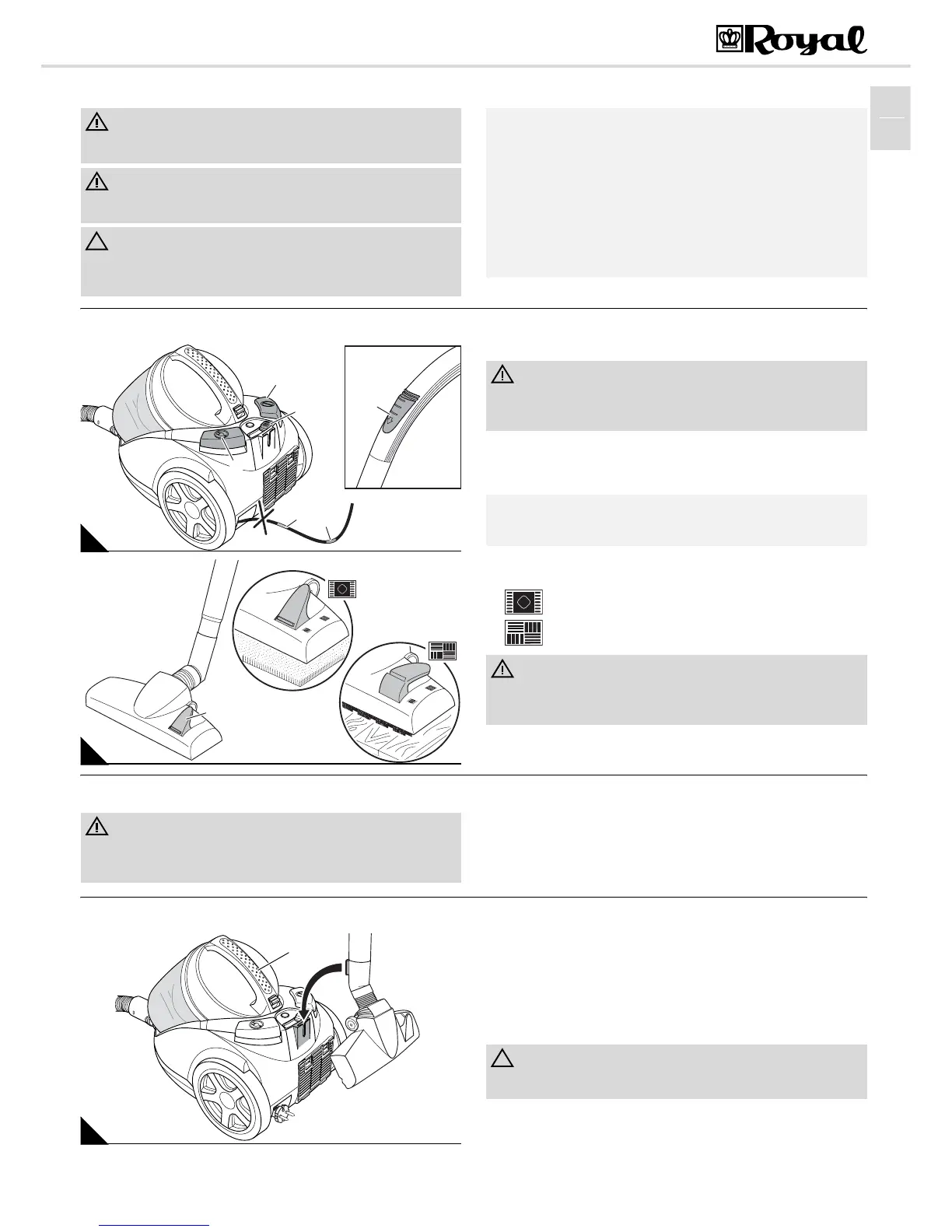 Royal