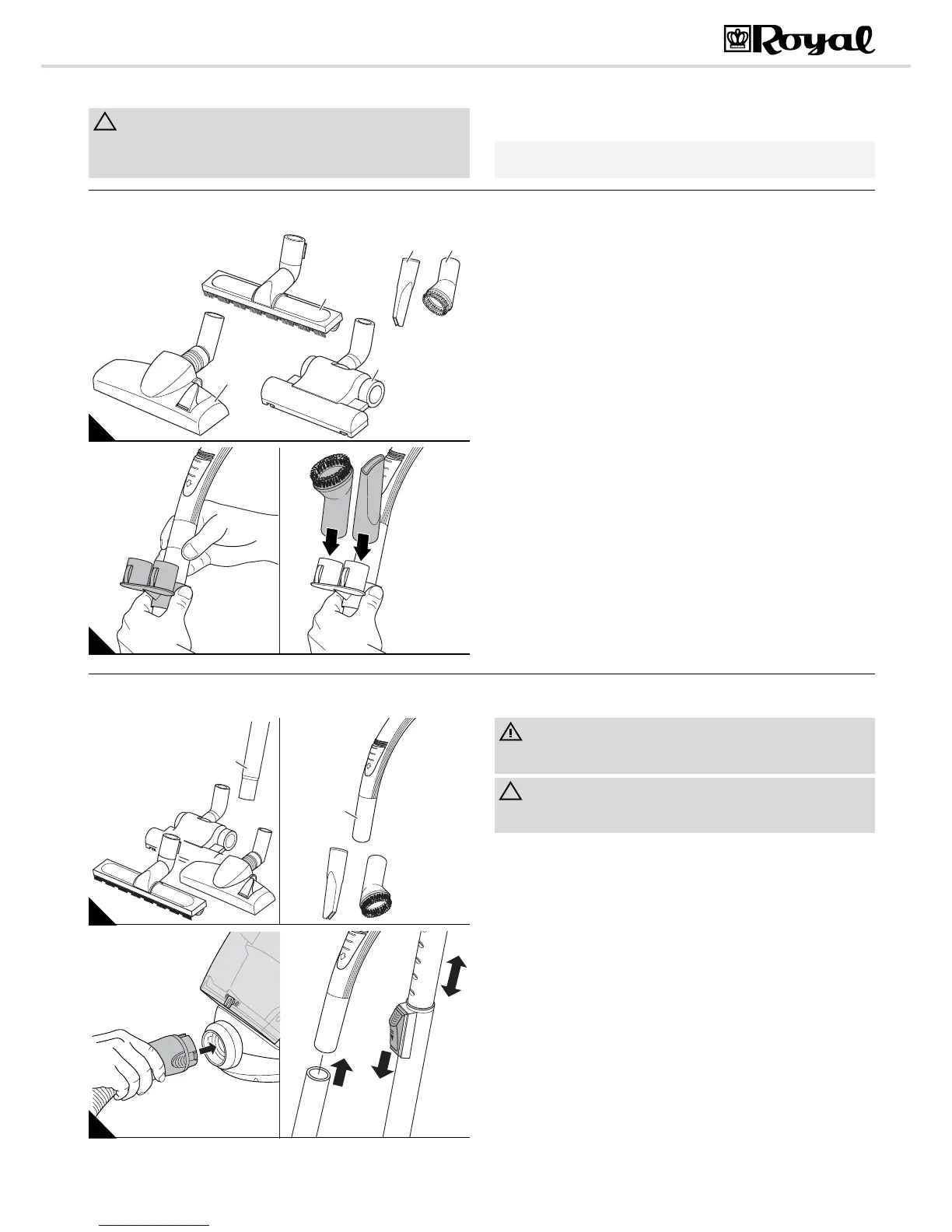 Royal