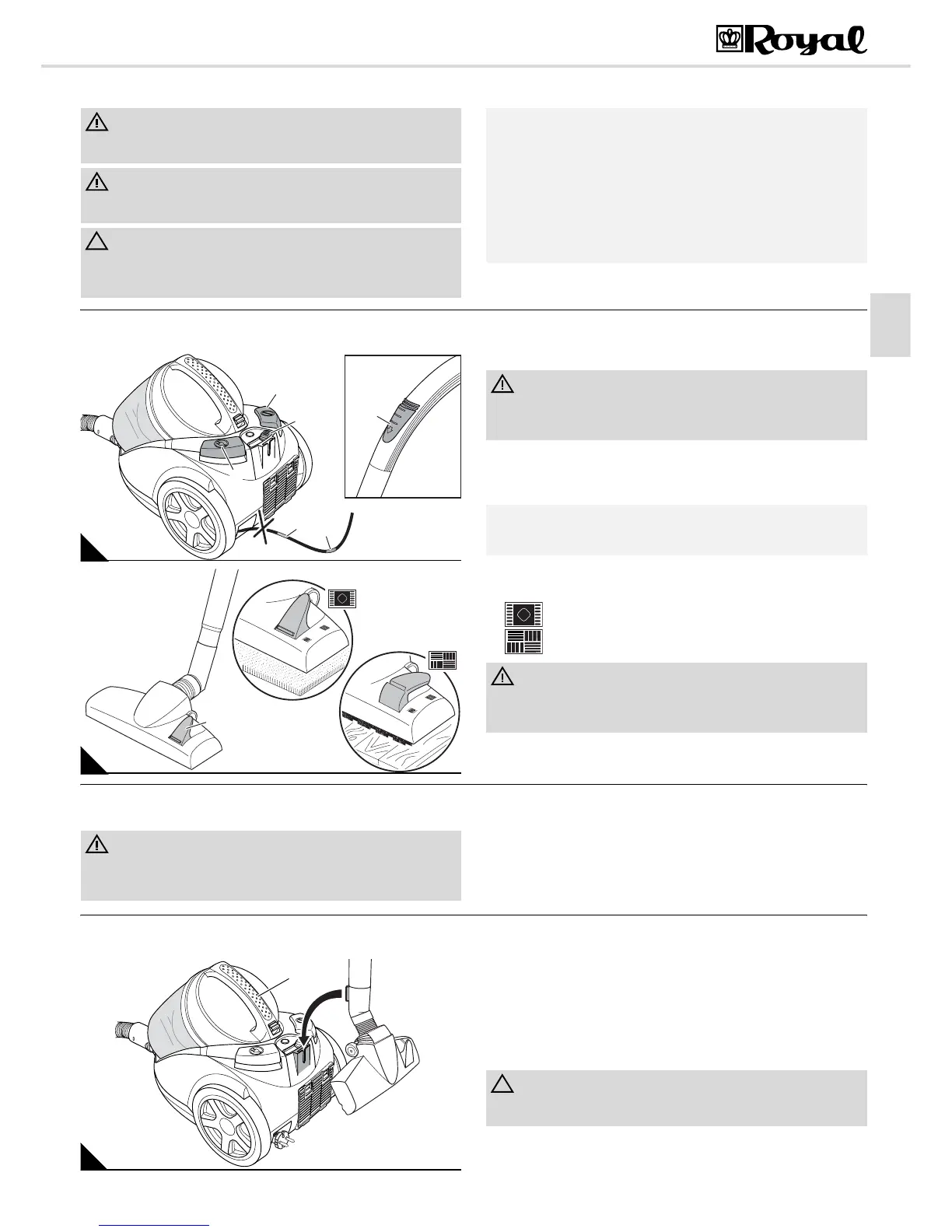 Royal