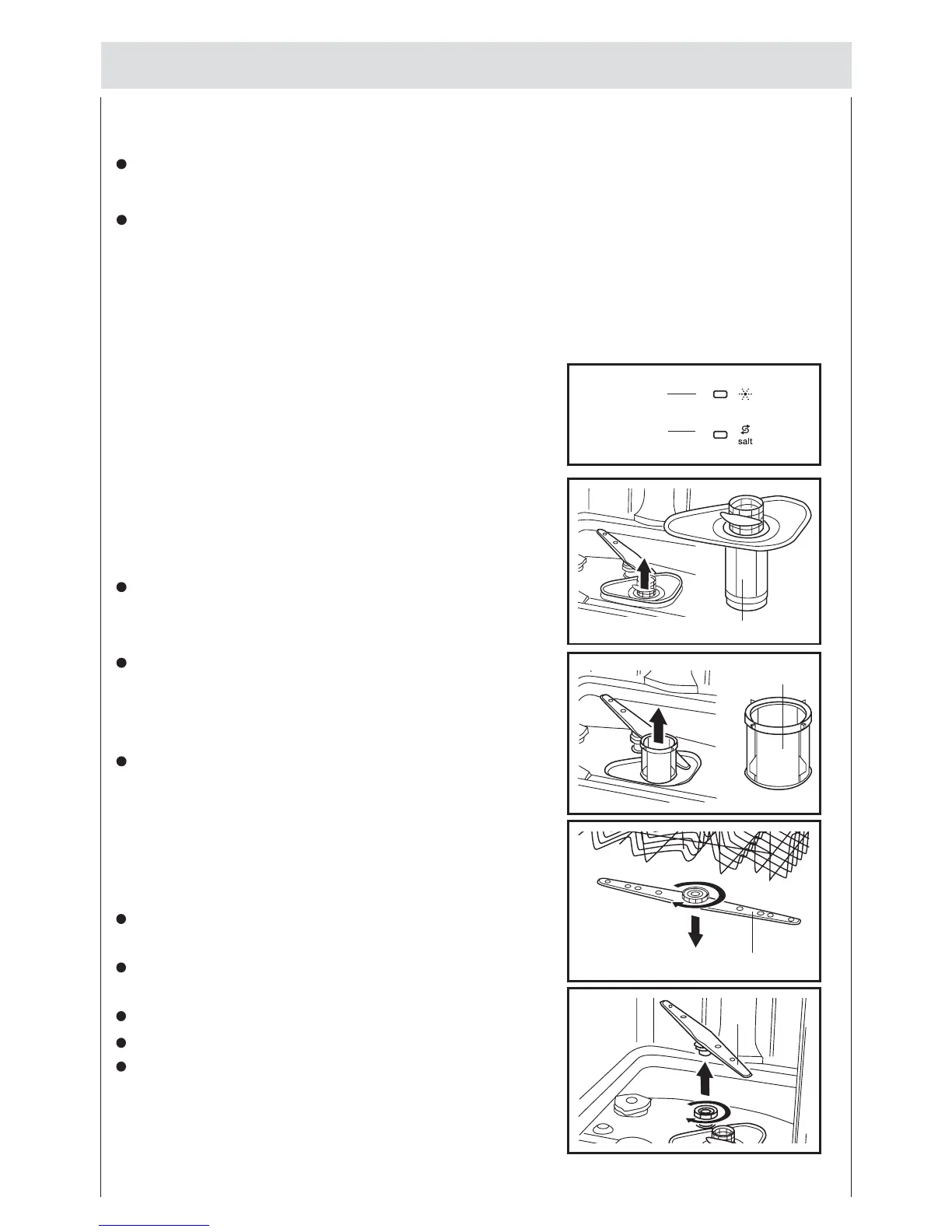 salt