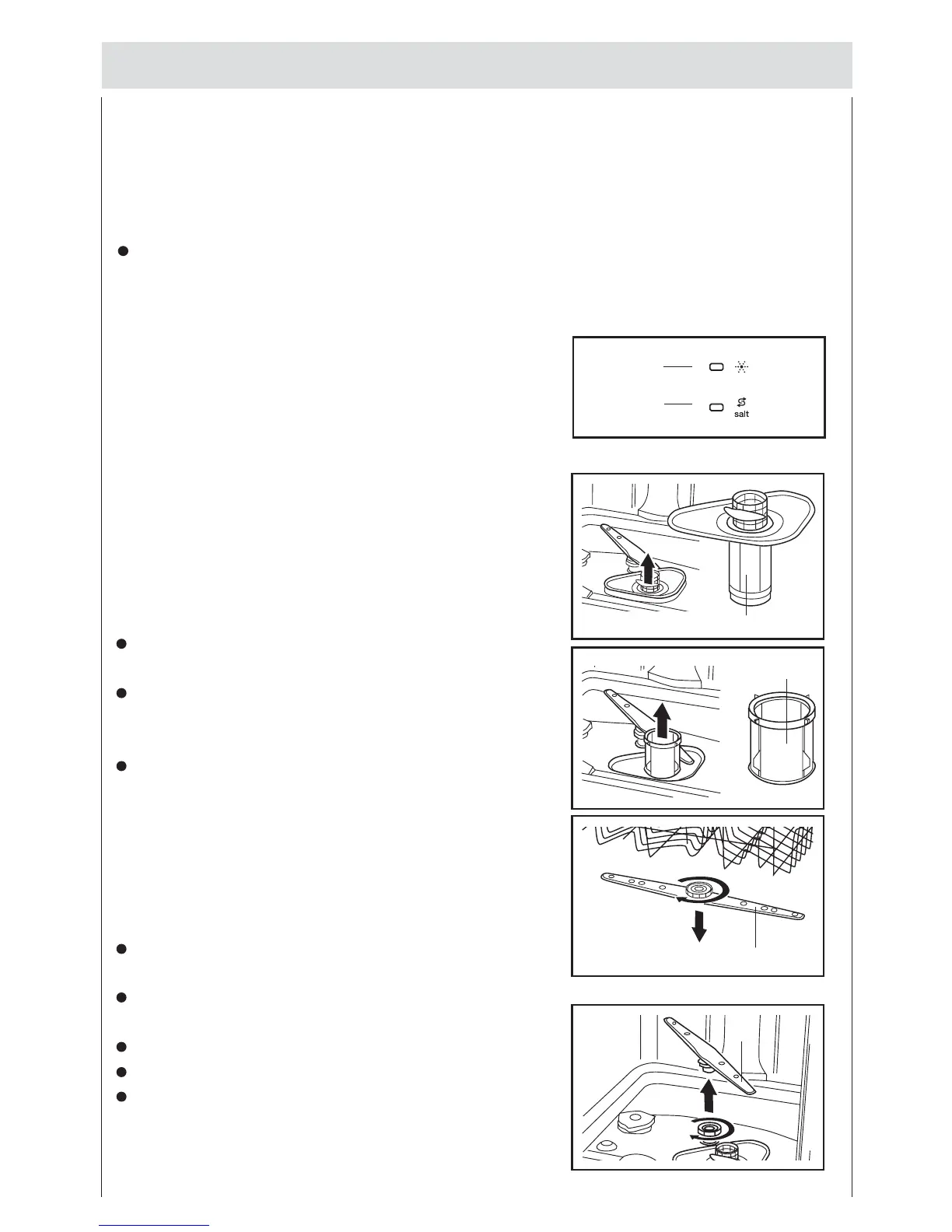 salt