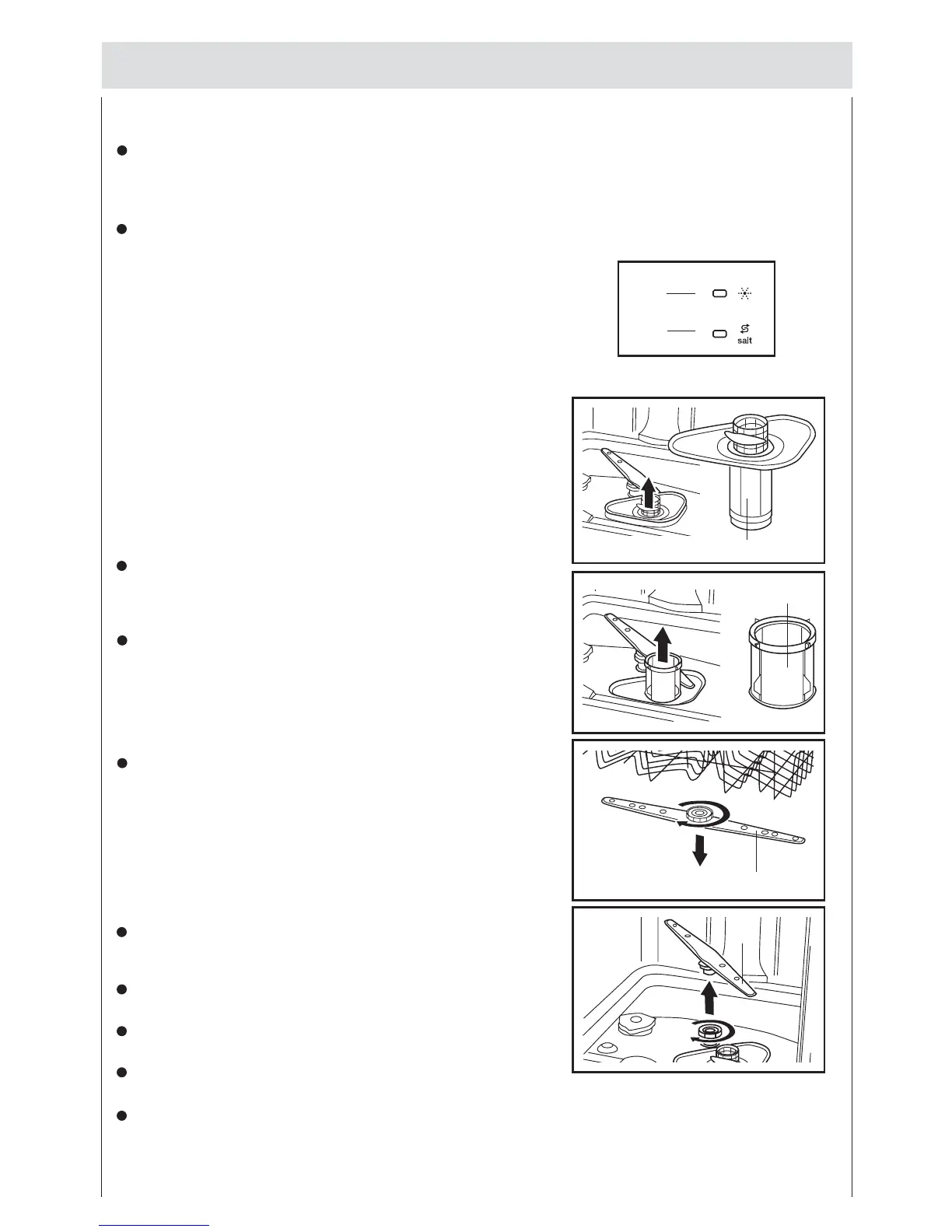 salt