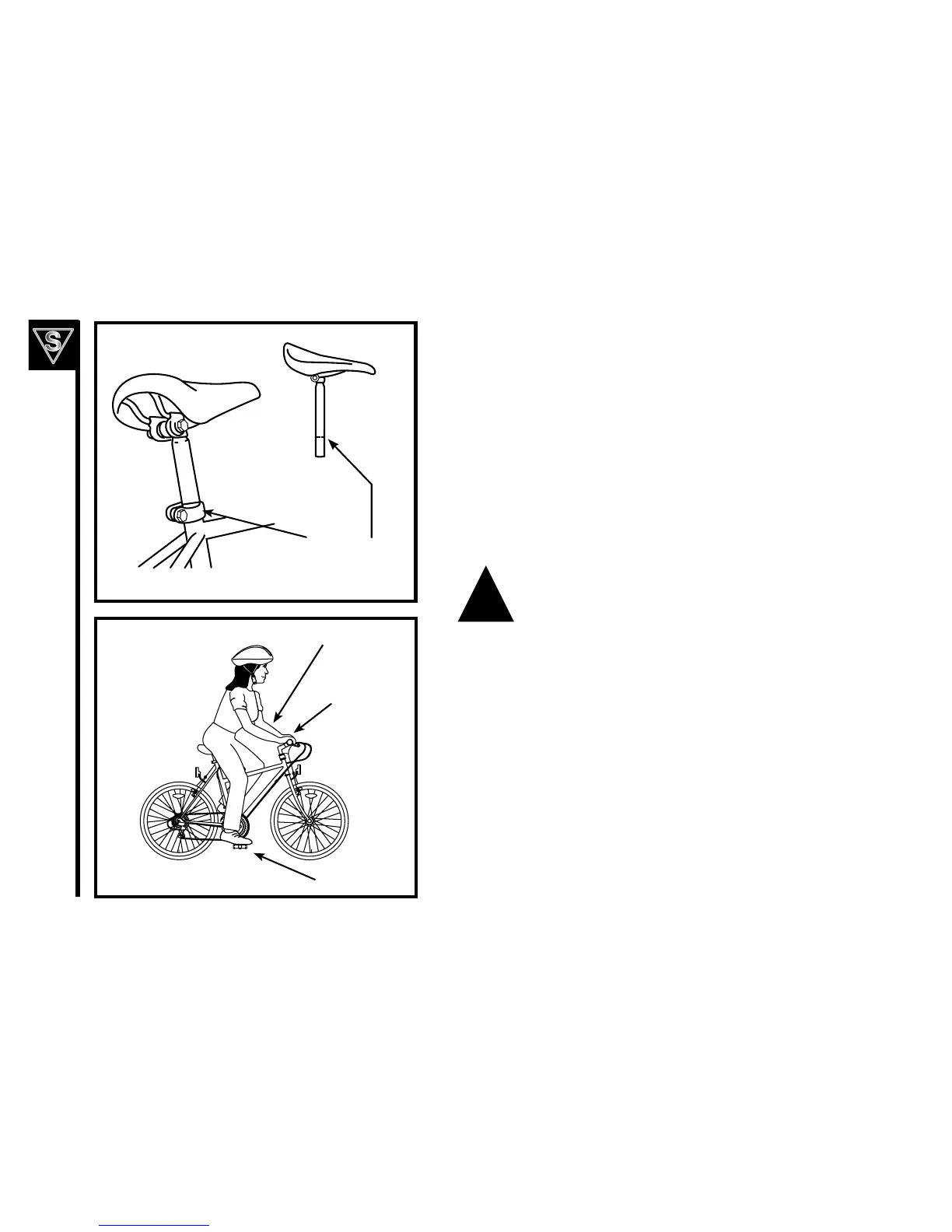 S