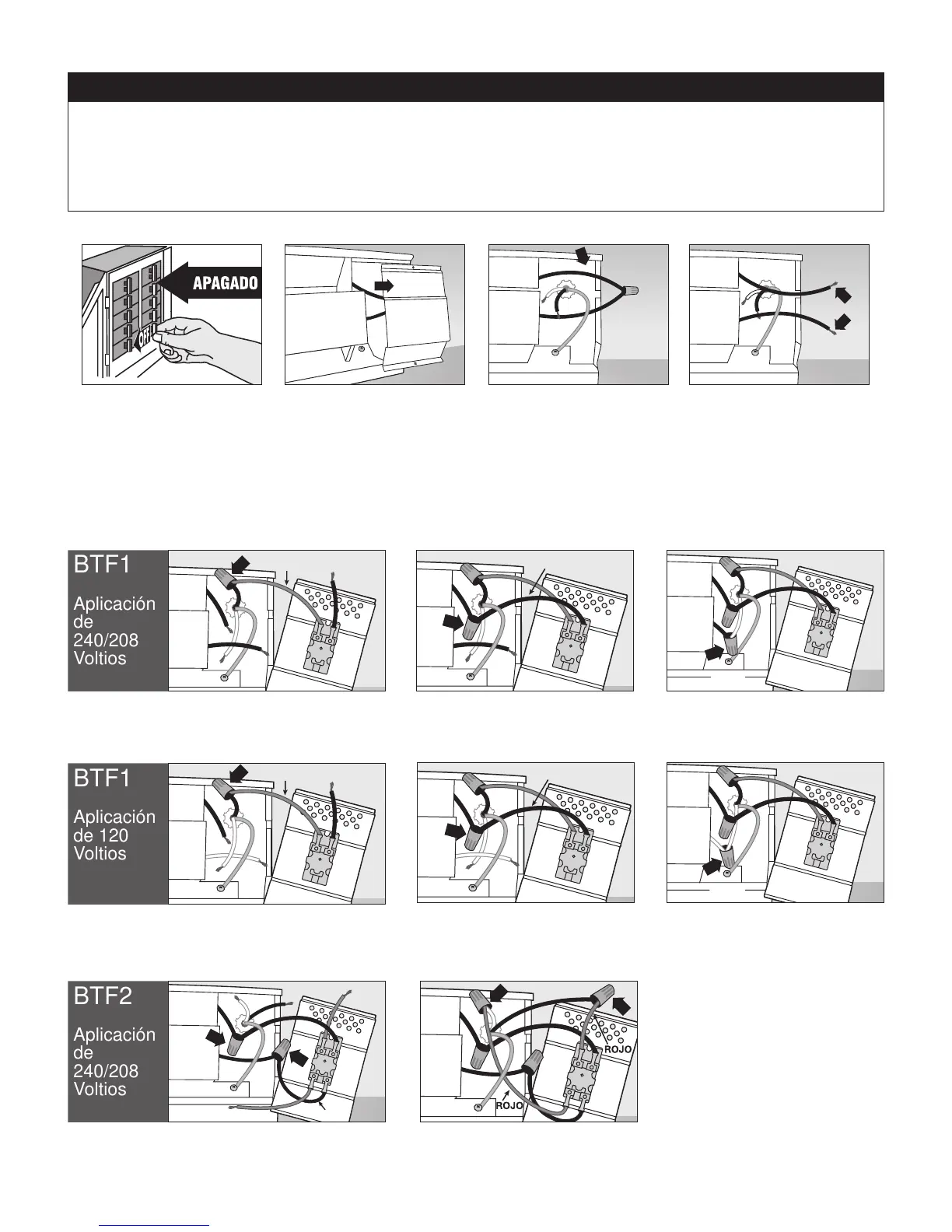 APAGADO

OFF

BTF1

Aplicación de 240/208 Voltios

BTF1

Aplicación de 120 Voltios

BTF2

Aplicación de 240/208 Voltios

ROJO

ROJO