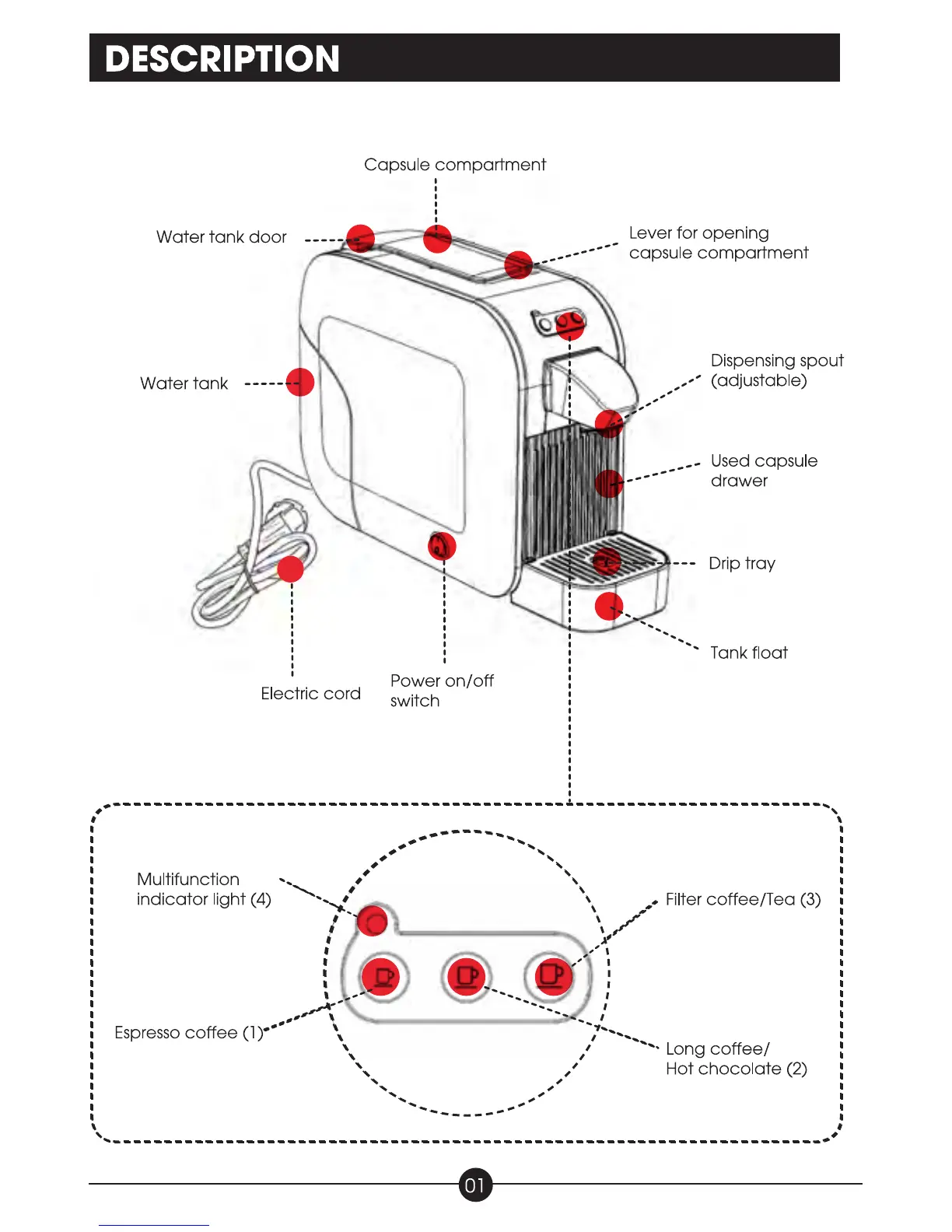 DESCRIPTION

Capsule compartment

Water tank door

Lever for opening capsule compartment

Water tank

Dispensing spout (adjustable)

Used capsule drawer

Drip tray

Tank float

Electric cord

Power on/off switch

Multifunction indicator light (4)

Filter coffee/Tea (3)

Espresso coffee (1)

Long coffee/ Hot chocolate (2)

01