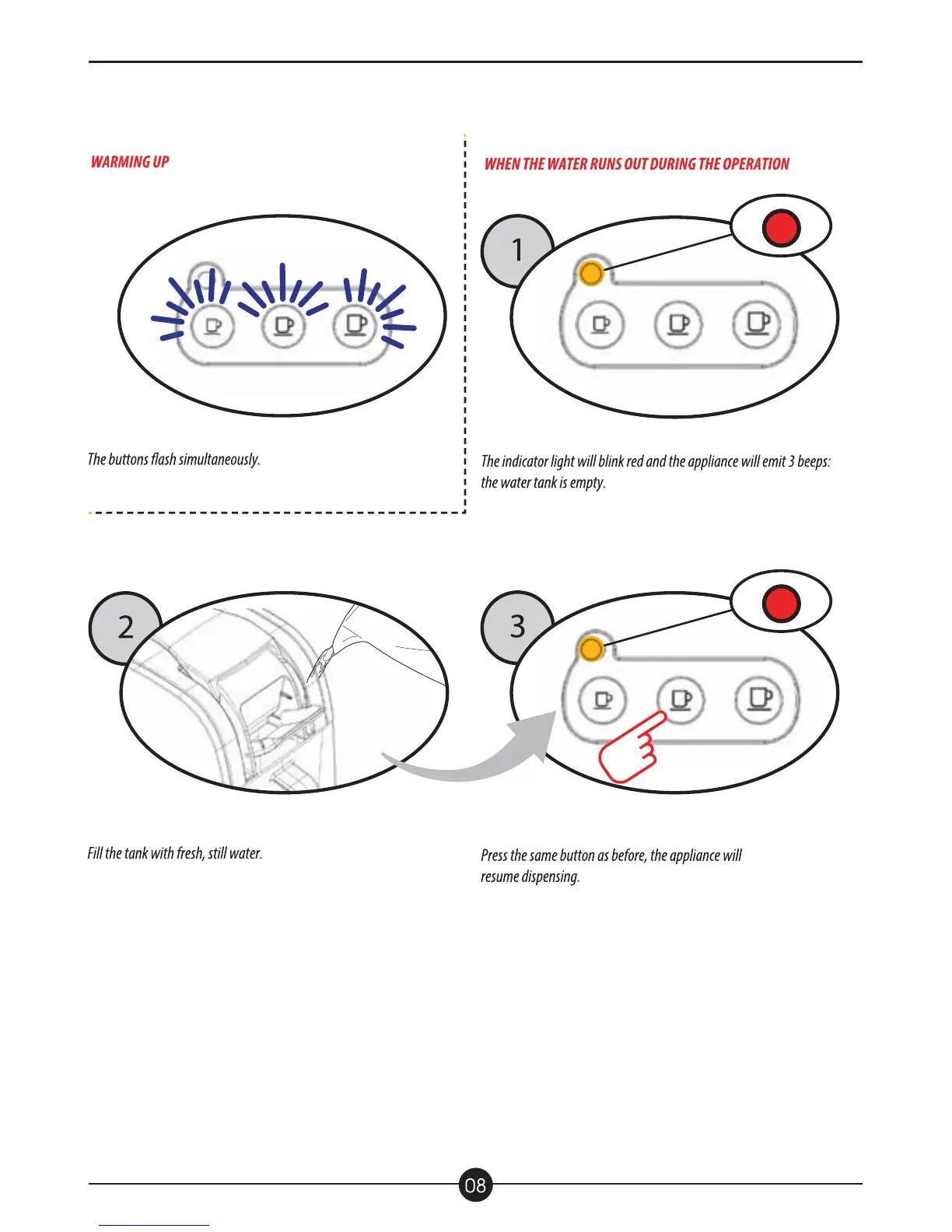 WARMING UP

The buttons flash simultaneously.

WHEN THE WATER RUNS OUT DURING THE OPERATION

1

The indicator light will blink red and the appliance will emit 3 beeps: the water tank is empty.

2

Fill the tank with fresh, still water.

3

Press the same button as before, the appliance will resume dispensing.

08