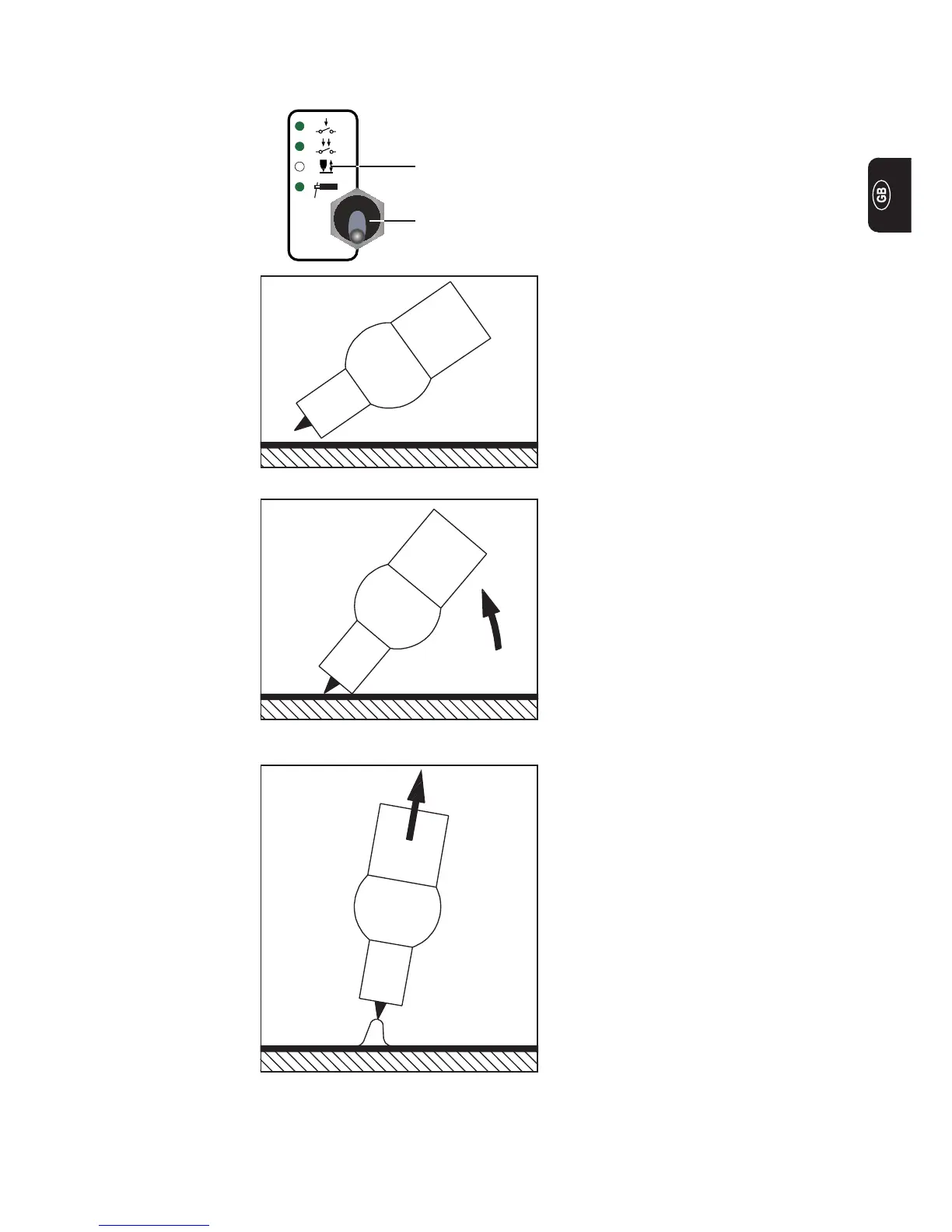 GB