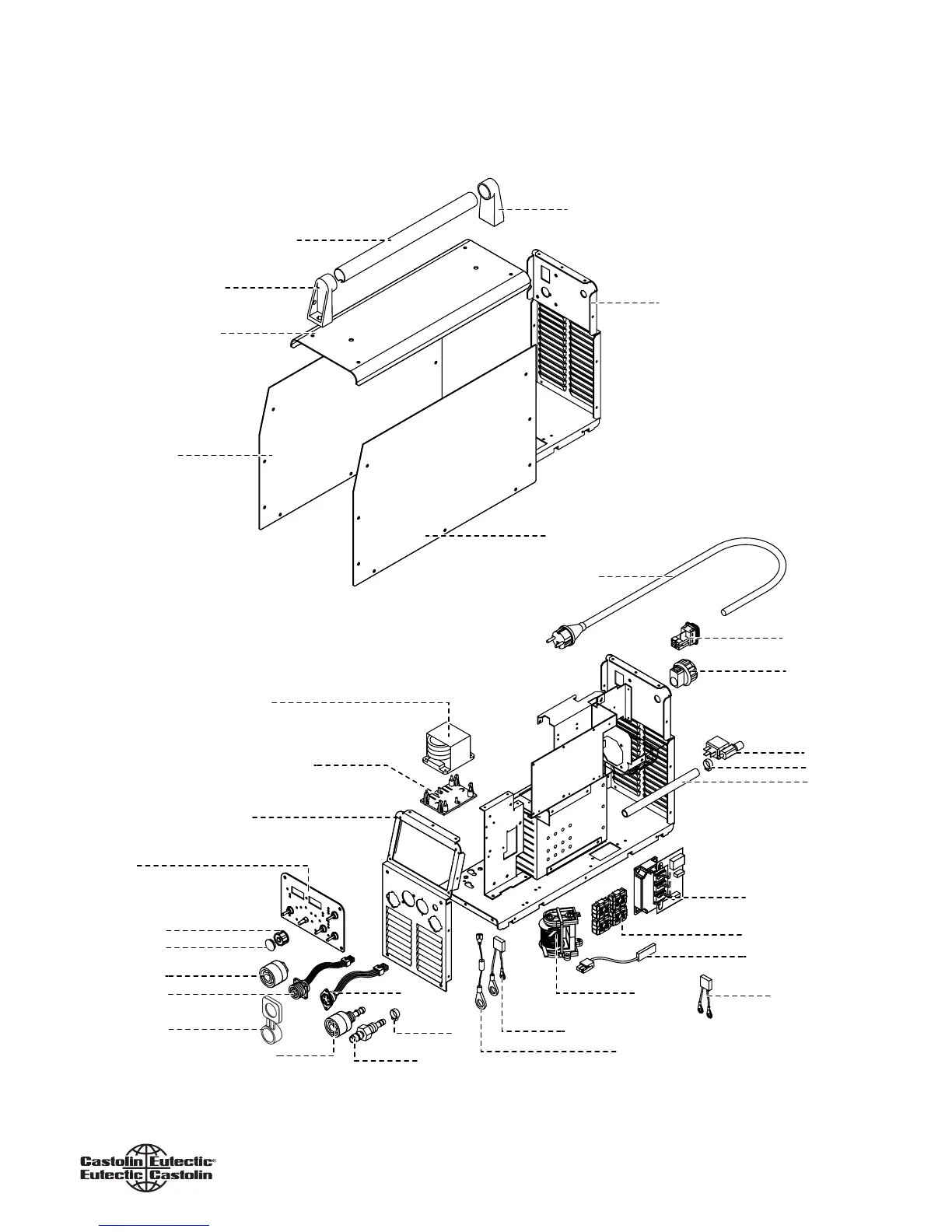 Castolin Eutectic®
Eutectic Castolin