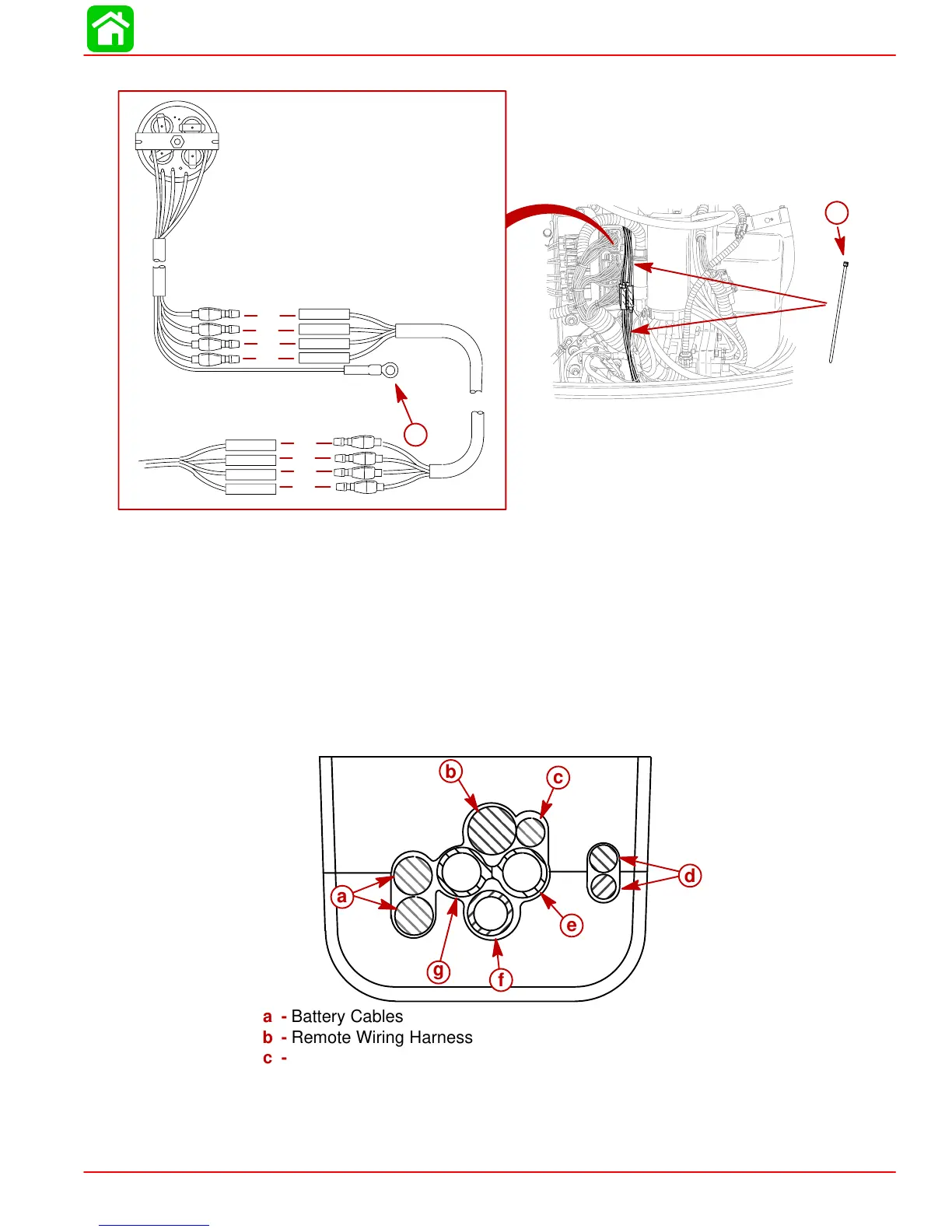 b

c

d

a

e

g

f

a - Battery Cables
b - Remote Wiring Harness
c -