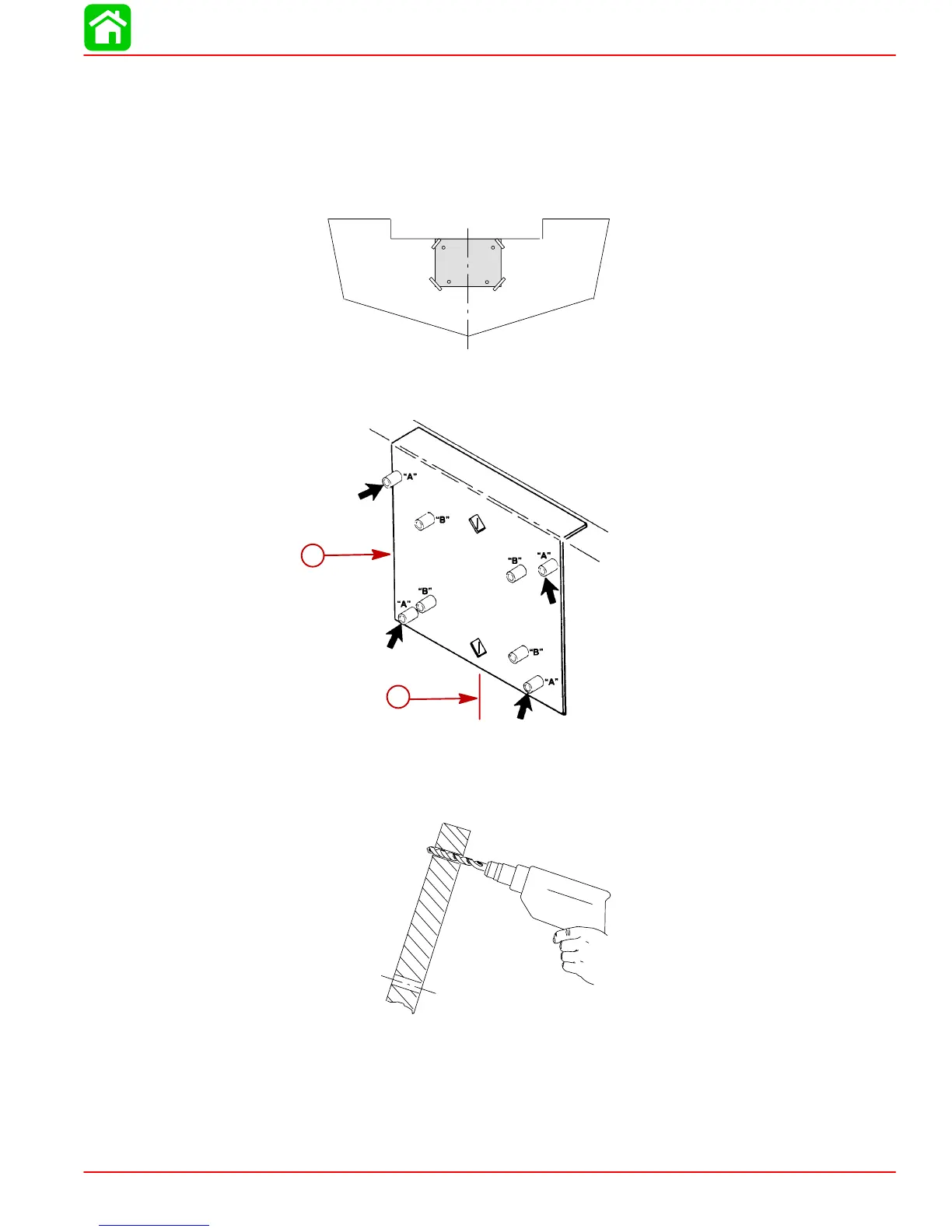 "A"

"B"

"B"

"A"

"B"

"A"

"B"

"A"