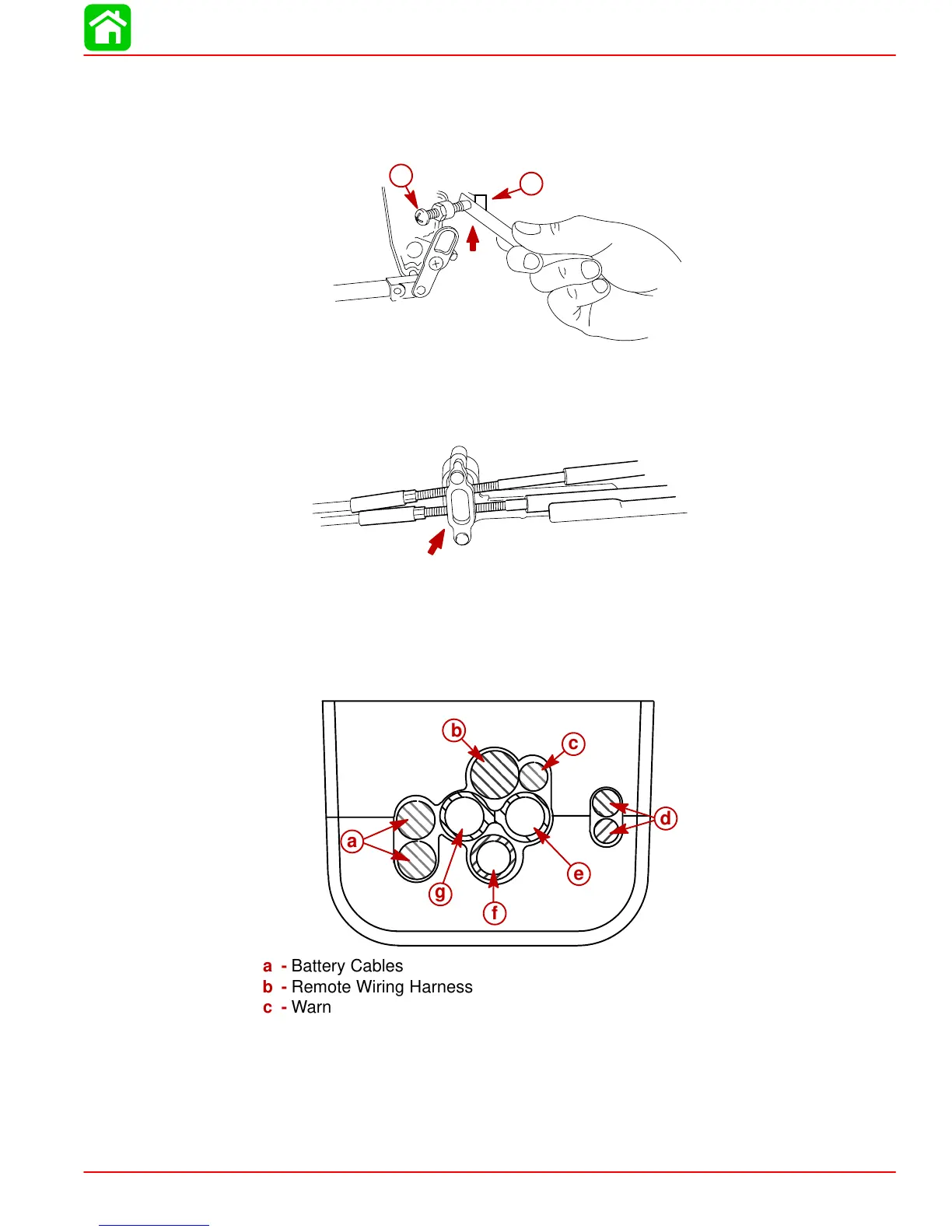 b

c

d

a

e

g

f

a - Battery Cables
b - Remote Wiring Harness
c - Warn