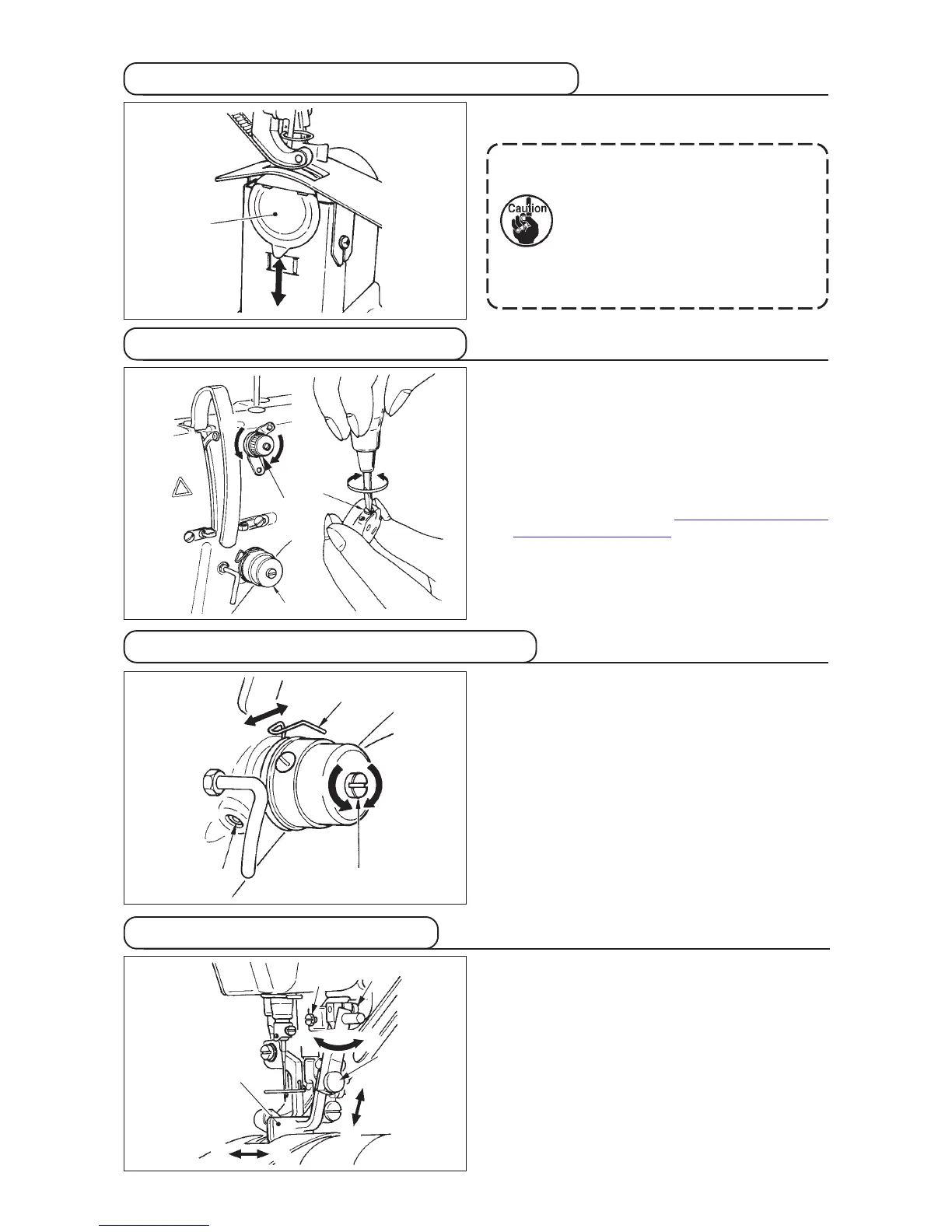 Caution