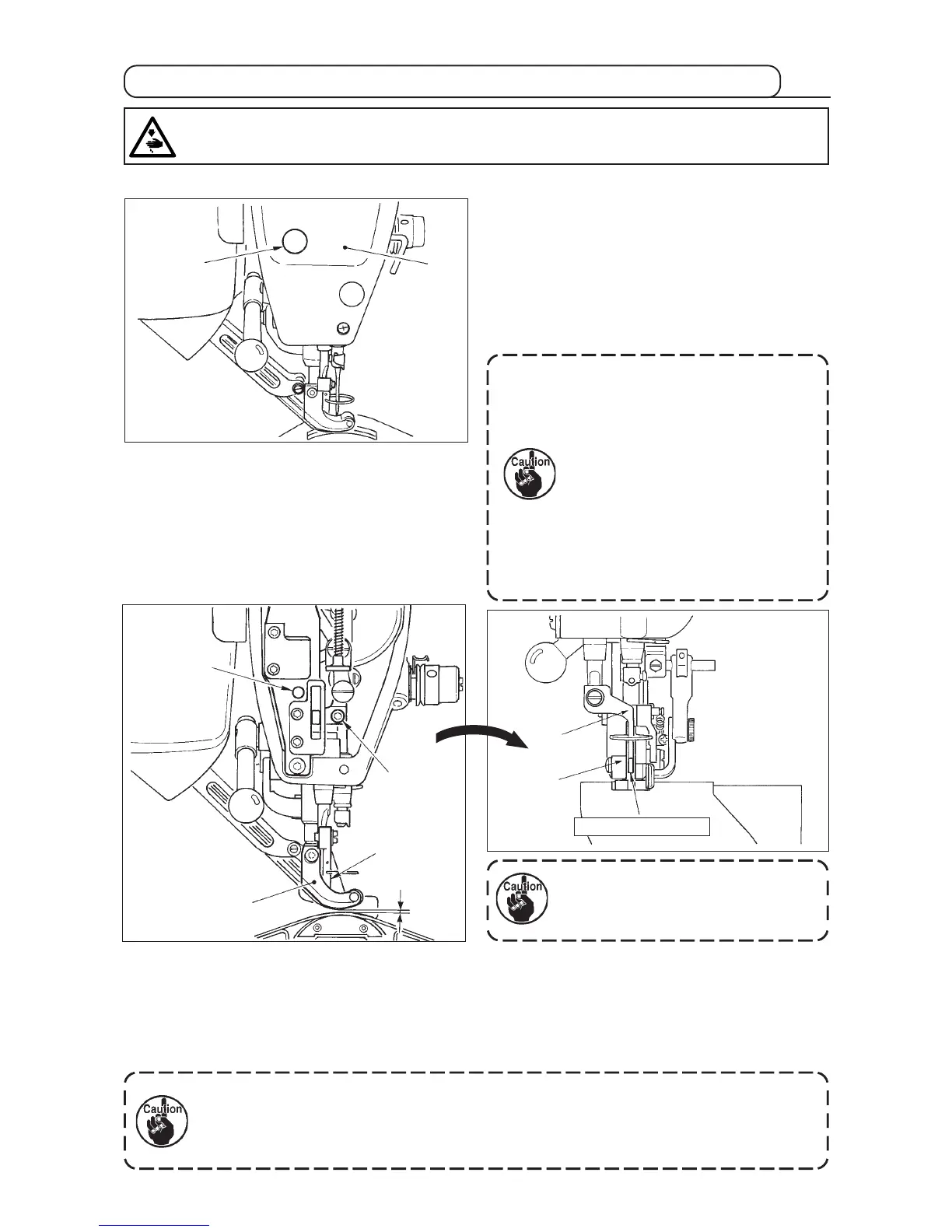 Caution
Caution
Caution